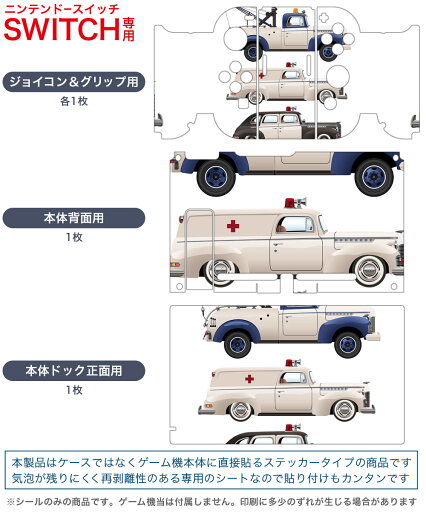 ニンテンドースイッチ
SWITCH専用

ジョイコン＆グリップ用
各1枚

本体背面用
1枚

本体ドック正面用
1枚

本製品はケースではなくゲーム機本体に直接貼るステッカータイプの商品です
気泡が残りにくく再剥離性のある専用のシートなので貼り付けもカンタンです

※シールのみの商品です。ゲーム機当は付属しません。印刷に多少のずれが生じる場合があります