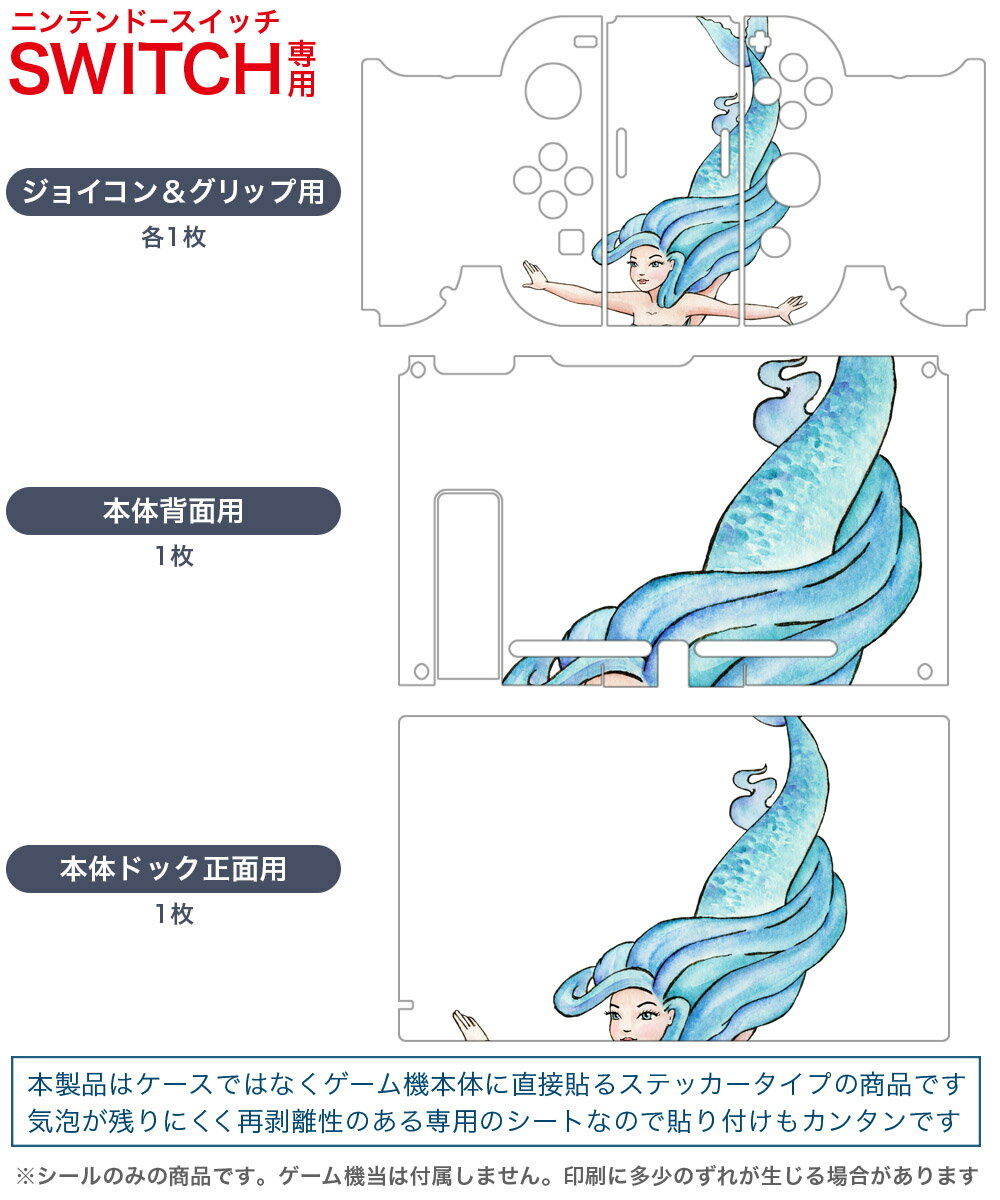 ニンテンドースイッチ
SWITCH専用

ジョイコン＆グリップ用
各1枚

本体背面用
1枚

本体ドック正面用
1枚

本製品はケースではなくゲーム機本体に直接貼るステッカータイプの商品です
気泡が残りにくく再剥離性のある専用のシートなので貼り付けもカンタンです

※シールのみの商品です。ゲーム機当は付属しません。印刷に多少のずれが生じる場合があります