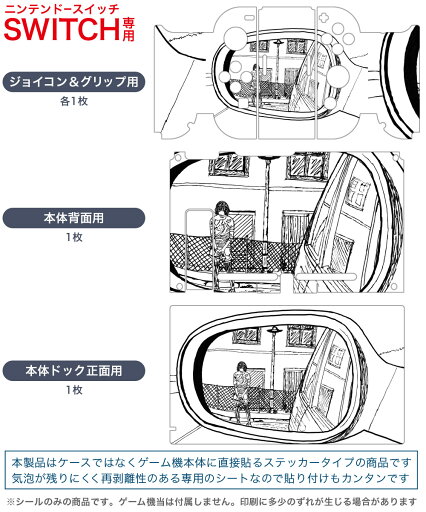 ニンテンドースイッチ
SWITCH専用

ジョイコン＆グリップ用
各1枚

本体背面用
1枚

本体ドック正面用
1枚

本製品はケースではなくゲーム機本体に直接貼るステッカータイプの商品です
気泡が残りにくく再剥離性のある専用のシートなので貼り付けもカンタンです

※シールのみの商品です。ゲーム機当は付属しません。印刷に多少のずれが生じる場合があります