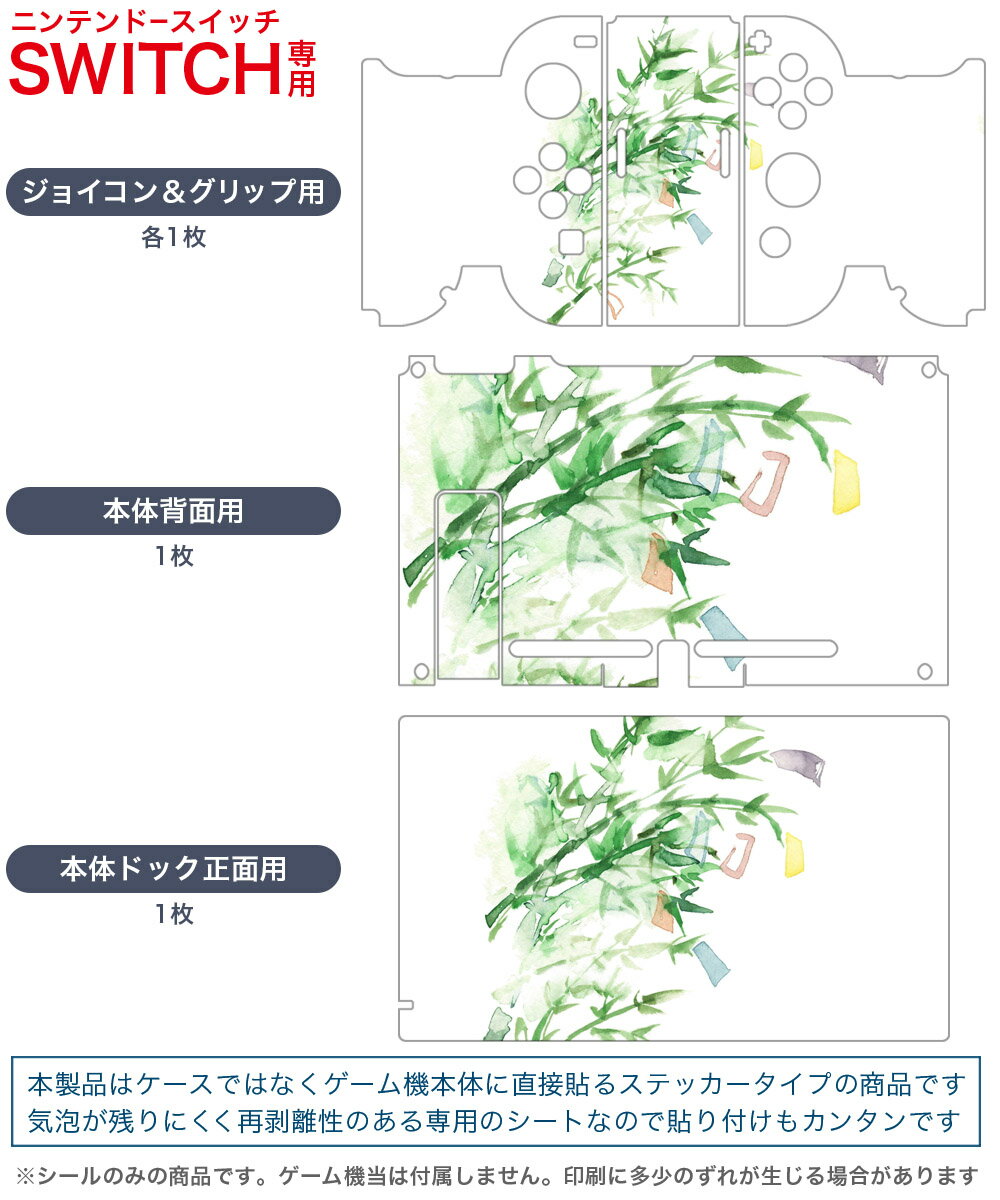 ニンテンドースイッチ
SWITCH専用

ジョイコン＆グリップ用
各1枚

本体背面用
1枚

本体ドック正面用
1枚

本製品はケースではなくゲーム機本体に直接貼るステッカータイプの商品です
気泡が残りにくく再剥離性のある専用のシートなので貼り付けもカンタンです

※シールのみの商品です。ゲーム機当は付属しません。印刷に多少のずれが生じる場合があります