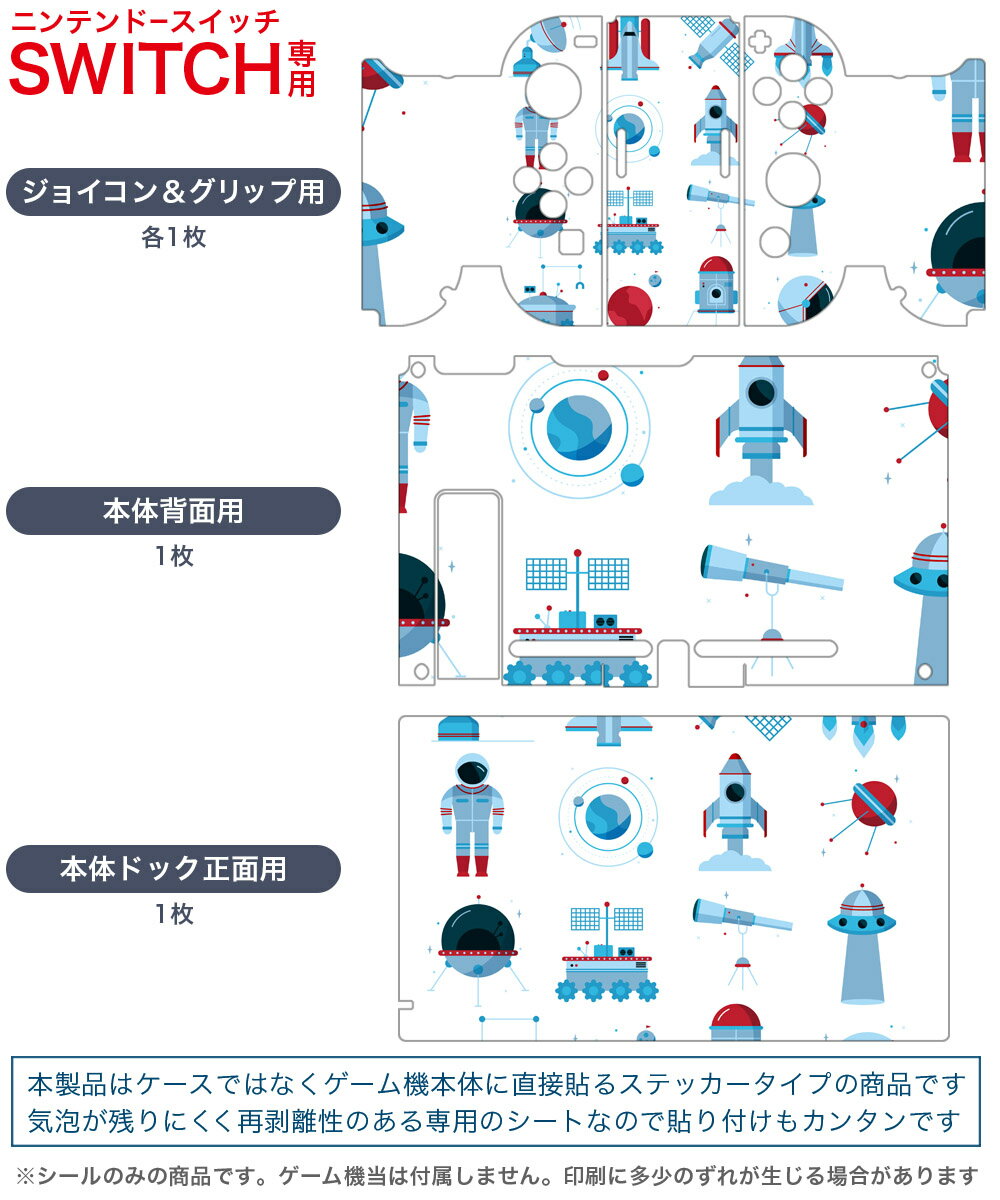 ニンテンドースイッチ
SWITCH専用

ジョイコン＆グリップ用
各1枚

本体背面用
1枚

本体ドック正面用
1枚

本製品はケースではなくゲーム機本体に直接貼るステッカータイプの商品です
気泡が残りにくく再剥離性のある専用のシートなので貼り付けもカンタンです

※シールのみの商品です。ゲーム機当は付属しません。印刷に多少のずれが生じる場合があります