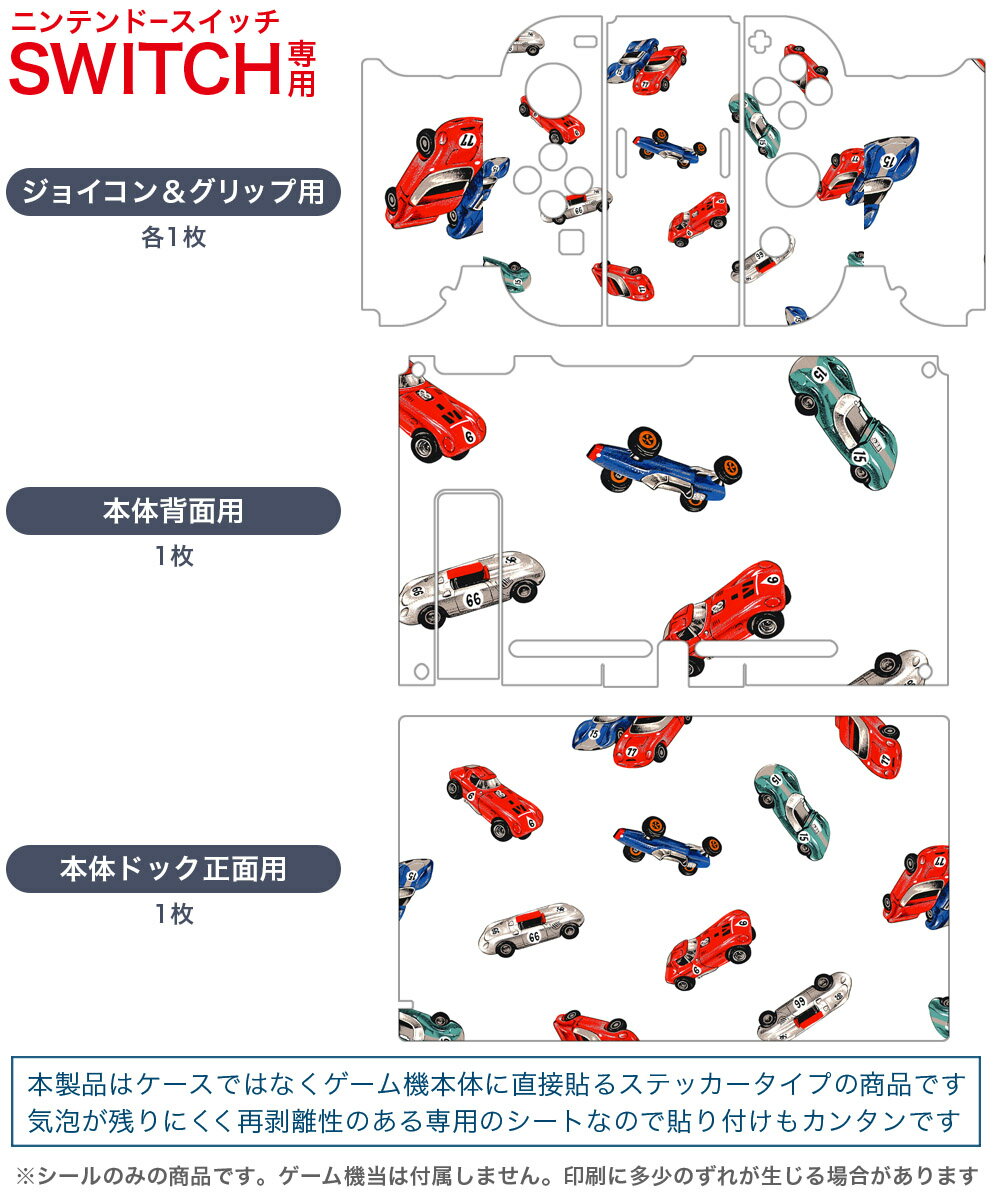 ニンテンドースイッチ
SWITCH専用

ジョイコン＆グリップ用
各1枚

本体背面用
1枚

本体ドック正面用
1枚

本製品はケースではなくゲーム機本体に直接貼るステッカータイプの商品です
気泡が残りにくく再剥離性のある専用のシートなので貼り付けもカンタンです

※シールのみの商品です。ゲーム機当は付属しません。印刷に多少のずれが生じる場合があります