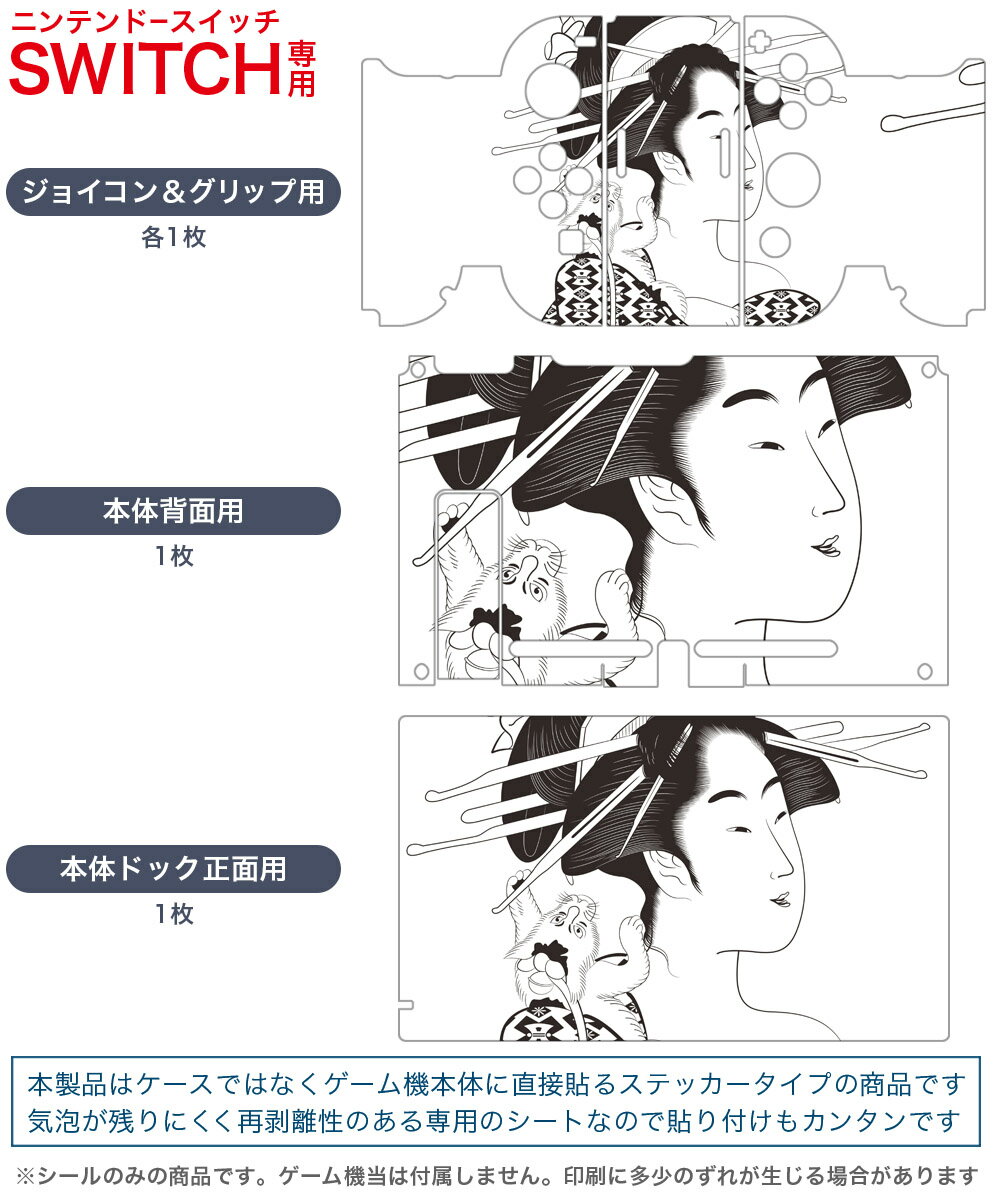 ニンテンドースイッチ
SWITCH専用

ジョイコン＆グリップ用
各1枚

本体背面用
1枚

本体ドック正面用
1枚

本製品はケースではなくゲーム機本体に直接貼るステッカータイプの商品です
気泡が残りにくく再剥離性のある専用のシートなので貼り付けもカンタンです

※シールのみの商品です。ゲーム機当は付属しません。印刷に多少のずれが生じる場合があります