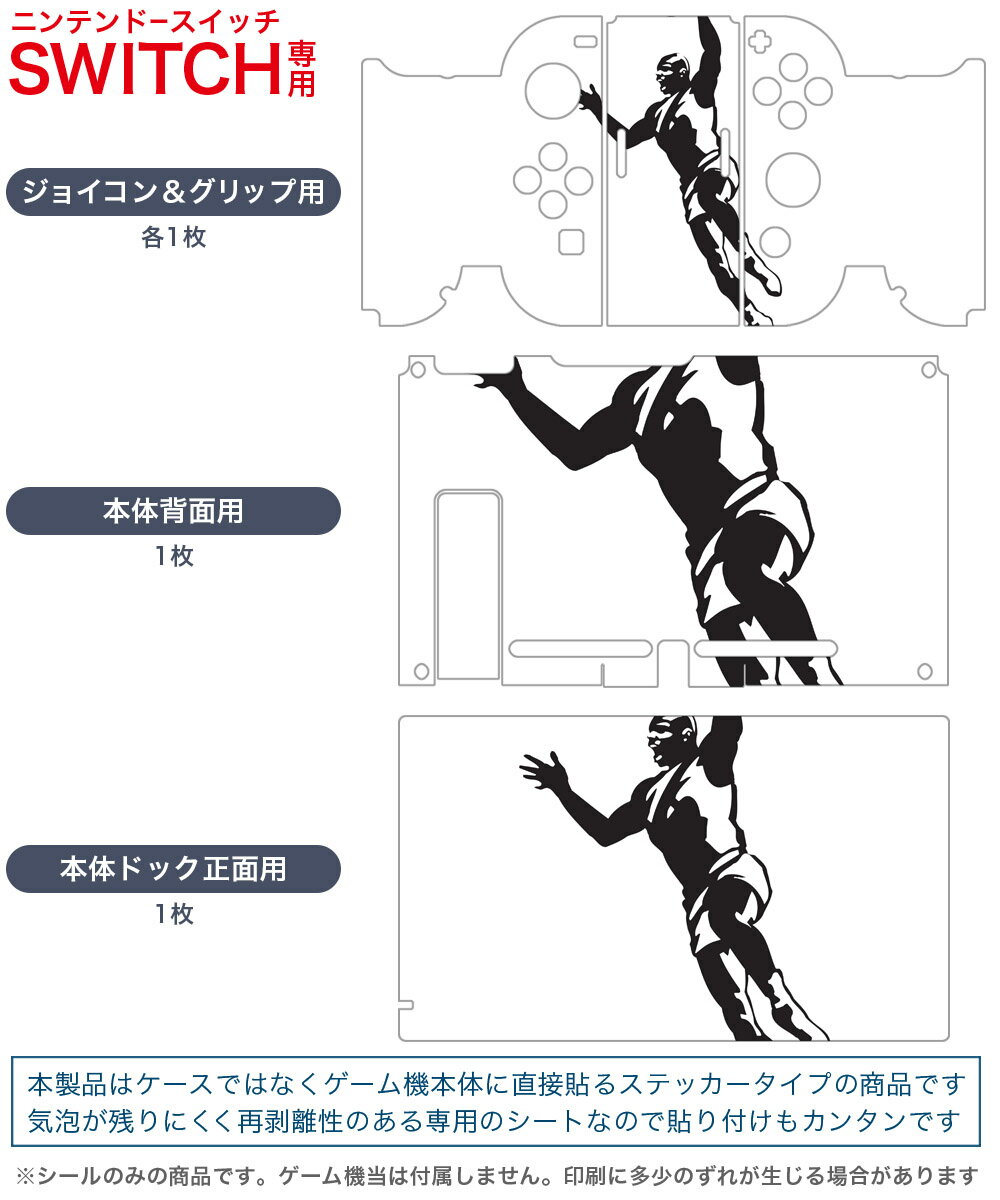 ニンテンドースイッチ
SWITCH専用

ジョイコン＆グリップ用
各1枚

本体背面用
1枚

本体ドック正面用
1枚

本製品はケースではなくゲーム機本体に直接貼るステッカータイプの商品です
気泡が残りにくく再剥離性のある専用のシートなので貼り付けもカンタンです

※シールのみの商品です。ゲーム機当は付属しません。印刷に多少のずれが生じる場合があります