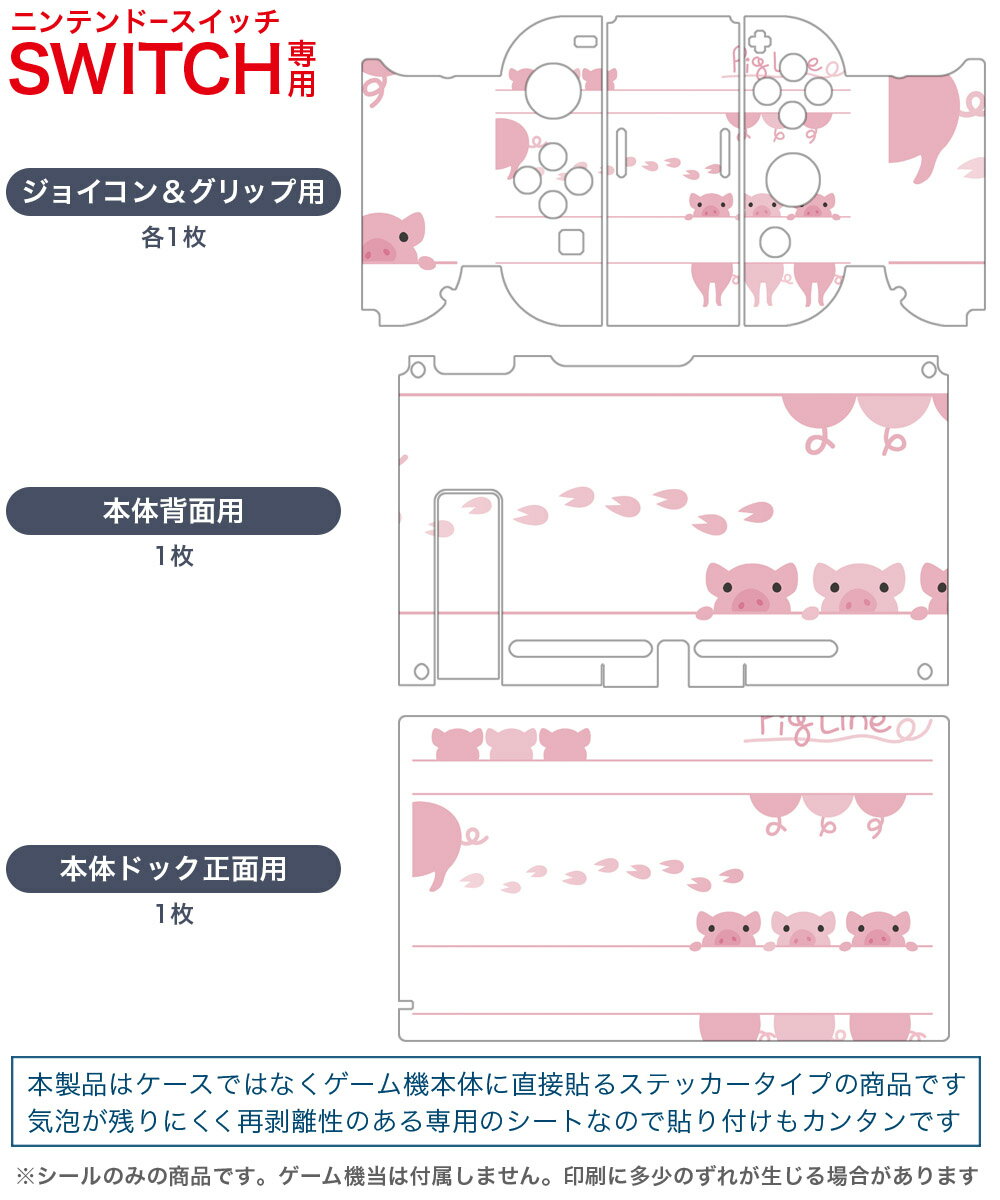 ニンテンドースイッチ
SWITCH専用

ジョイコン＆グリップ用
各1枚

Pig Line

本体背面用
1枚

本体ドック正面用
1枚

Pig Line

本製品はケースではなくゲーム機本体に直接貼るステッカータイプの商品です
気泡が残りにくく再剥離性のある専用のシートなので貼り付けもカンタンです

※シールのみの商品です。ゲーム機当は付属しません。印刷に多少のずれが生じる場合があります