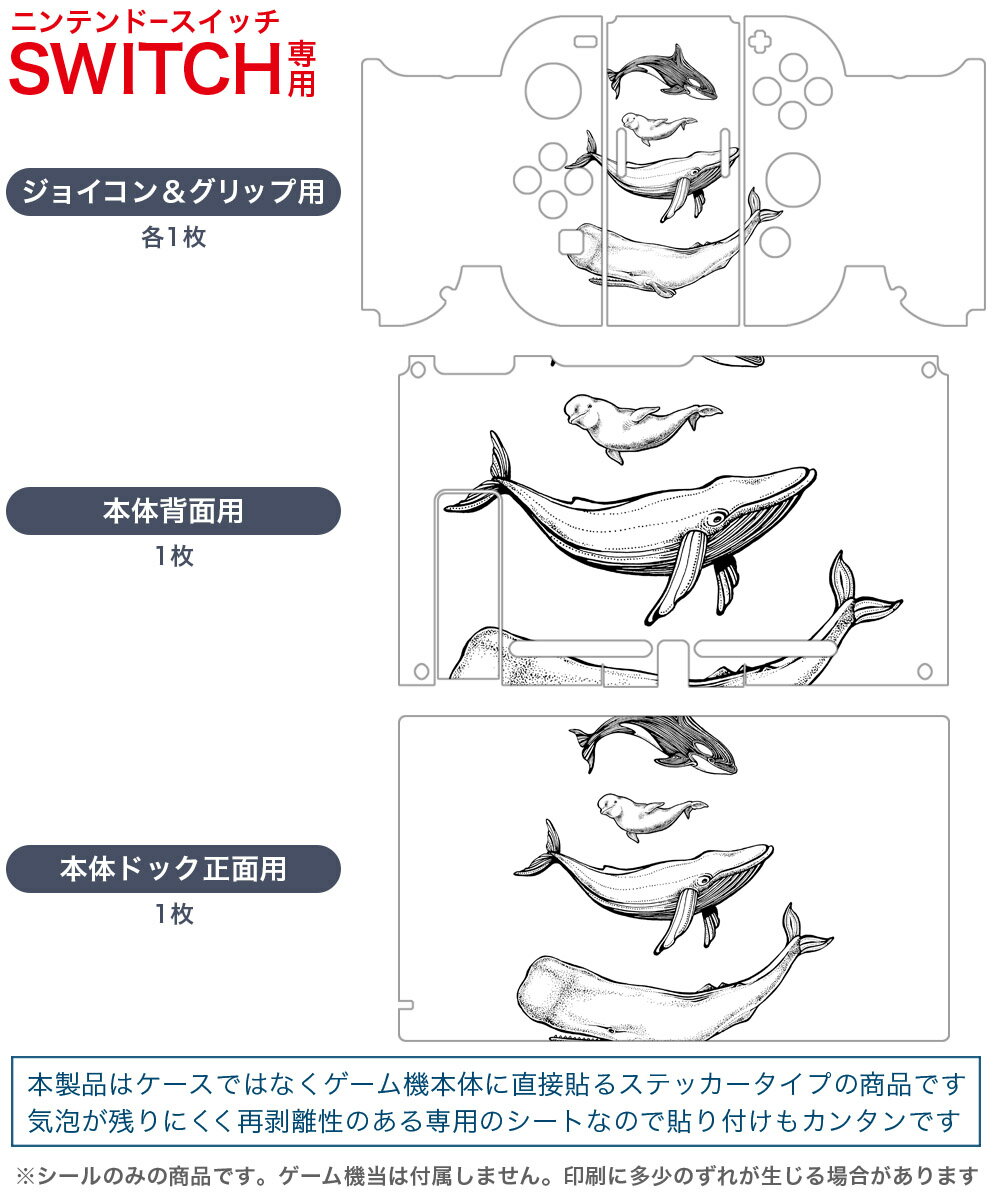 ニンテンドースイッチ
SWITCH専用

ジョイコン＆グリップ用
各1枚

本体背面用
1枚

本体ドック正面用
1枚

本製品はケースではなくゲーム機本体に直接貼るステッカータイプの商品です
気泡が残りにくく再剥離性のある専用のシートなので貼り付けもカンタンです

※シールのみの商品です。ゲーム機当は付属しません。印刷に多少のずれが生じる場合があります