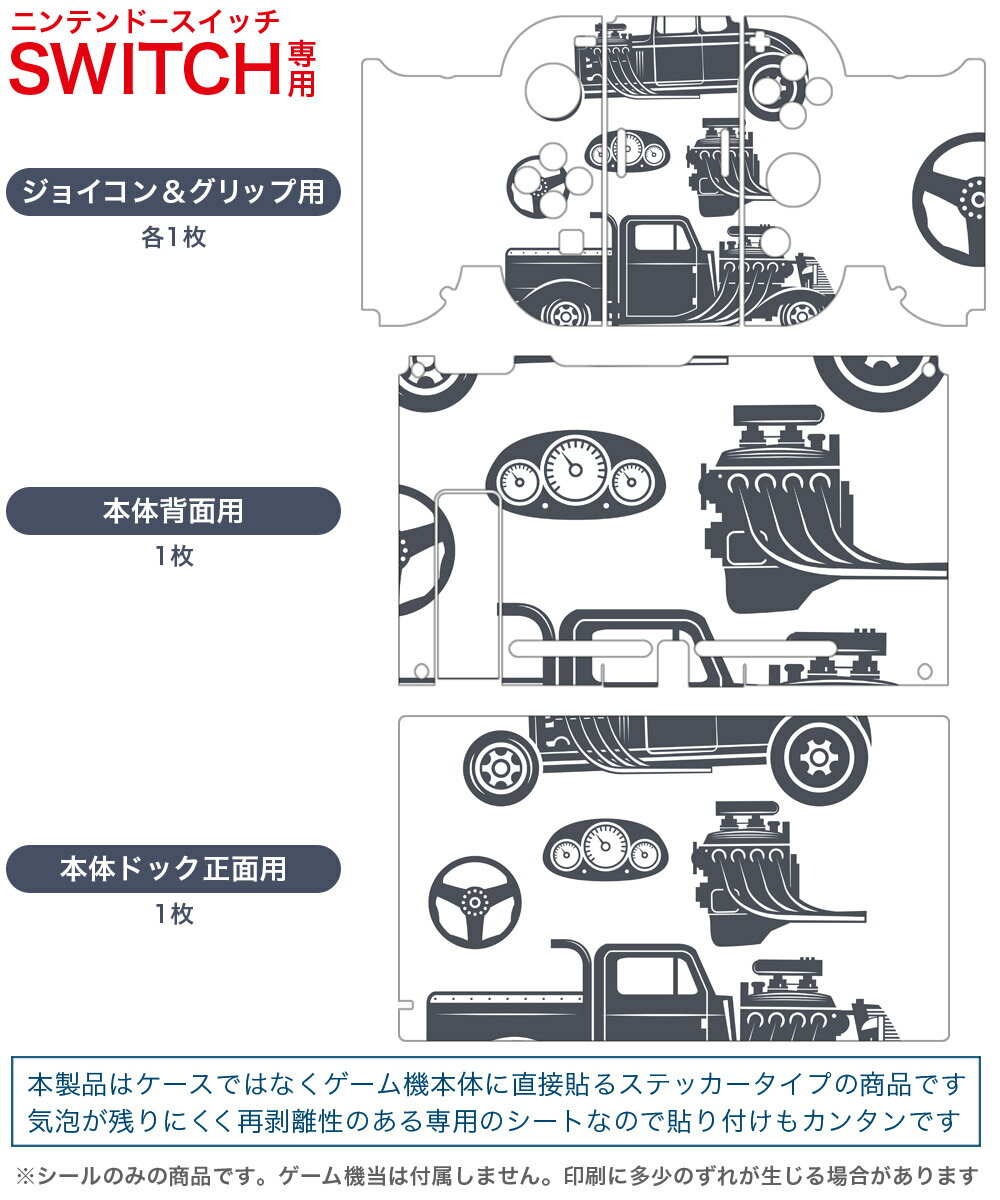 ニンテンドースイッチ
SWITCH専用

ジョイコン＆グリップ用
各1枚

本体背面用
1枚

本体ドック正面用
1枚

本製品はケースではなくゲーム機本体に直接貼るステッカータイプの商品です
気泡が残りにくく再剥離性のある専用のシートなので貼り付けもカンタンです

※シールのみの商品です。ゲーム機当は付属しません。印刷に多少のずれが生じる場合があります