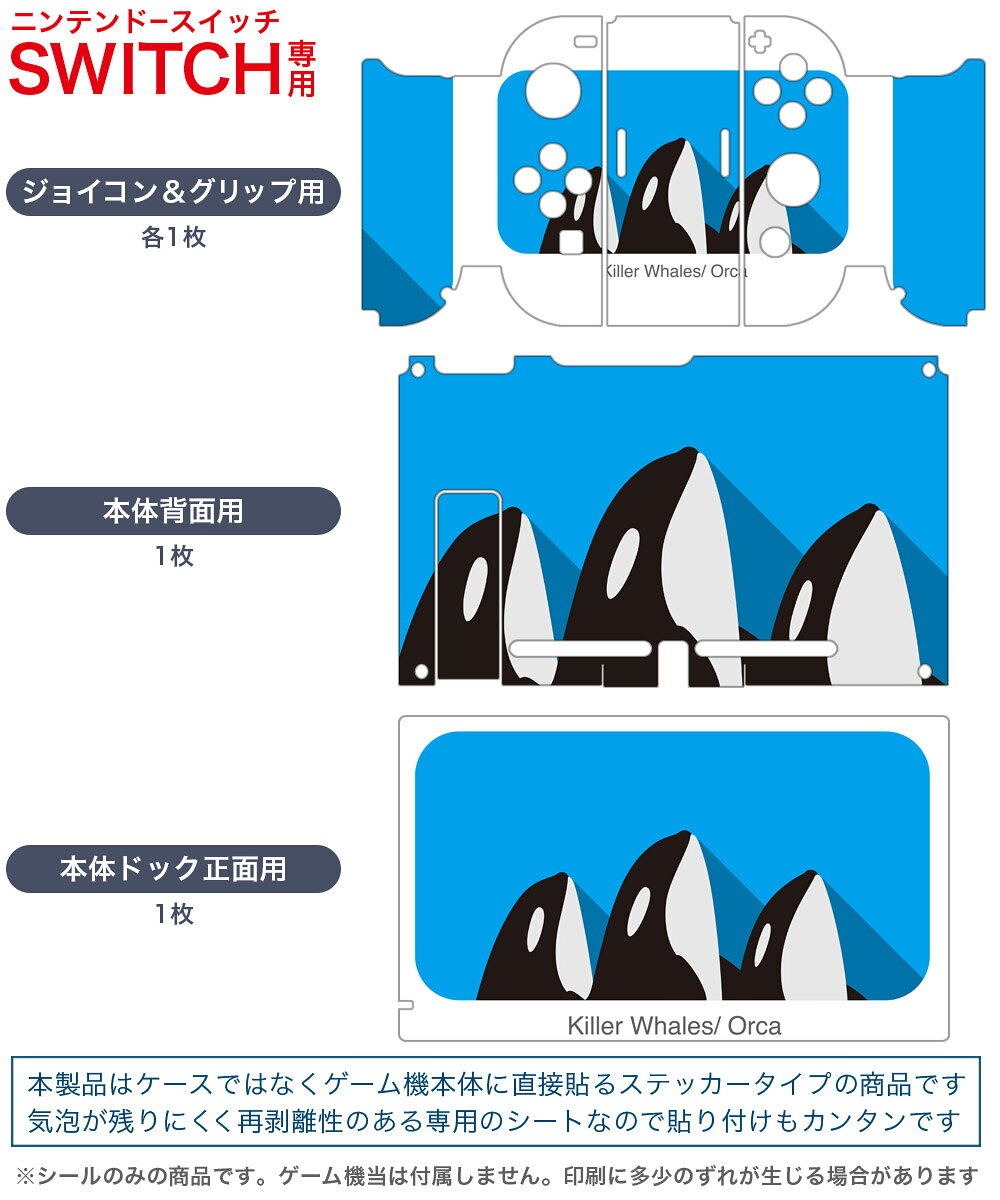 ニンテンドースイッチ
SWITCH専用

ジョイコン＆グリップ用
各1枚

Killer Whales/ Orca

本体背面用
1枚

本体ドック正面用
1枚

Killer Whales/ Orca

本製品はケースではなくゲーム機本体に直接貼るステッカータイプの商品です
気泡が残りにくく再剥離性のある専用のシートなので貼り付けもカンタンです

※シールのみの商品です。ゲーム機当は付属しません。印刷に多少のずれが生じる場合があります