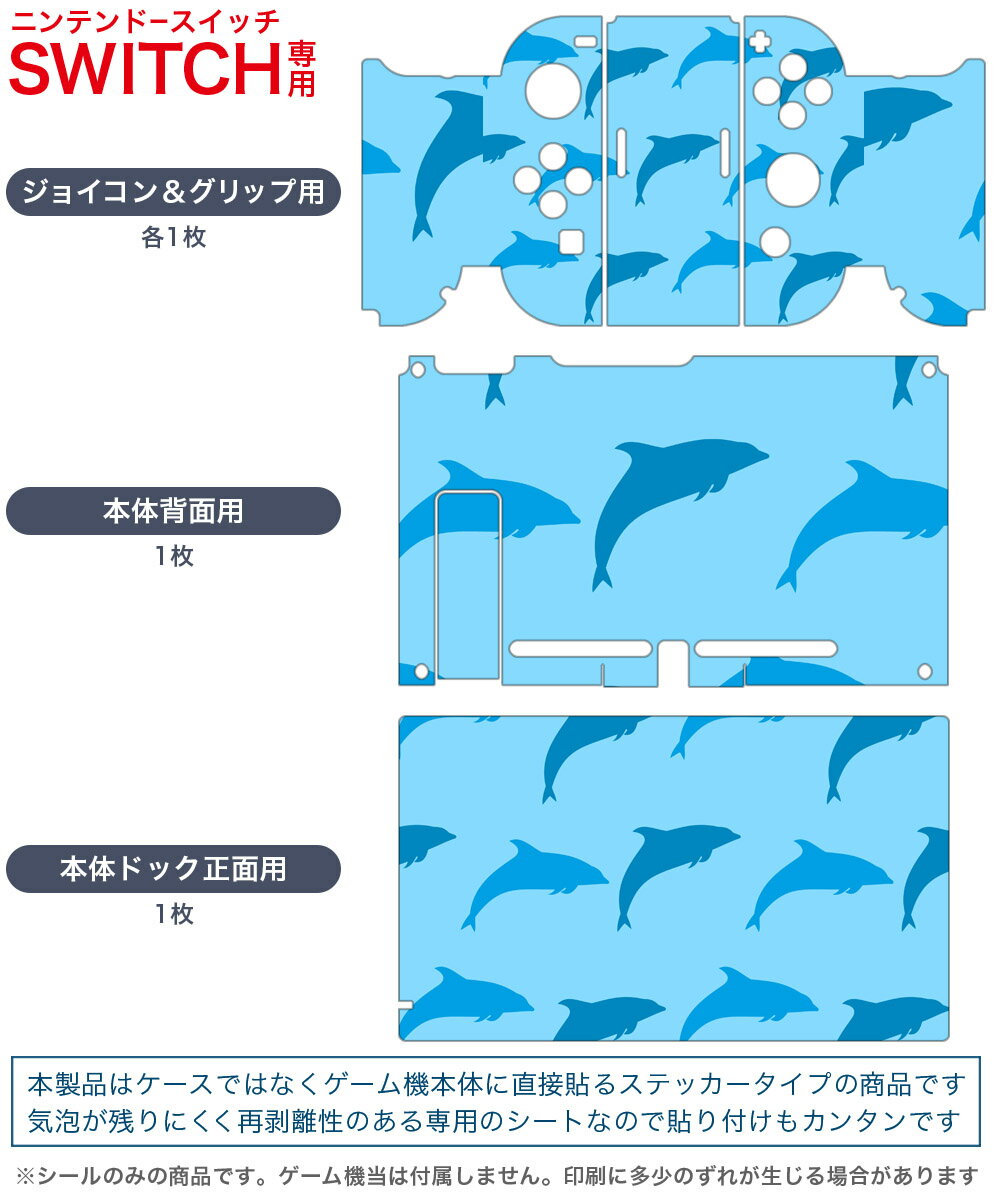 ニンテンドースイッチ
SWITCH専用

ジョイコン＆グリップ用
各1枚

本体背面用
1枚

本体ドック正面用
1枚

本製品はケースではなくゲーム機本体に直接貼るステッカータイプの商品です
気泡が残りにくく再剥離性のある専用のシートなので貼り付けもカンタンです

※シールのみの商品です。ゲーム機当は付属しません。印刷に多少のずれが生じる場合があります