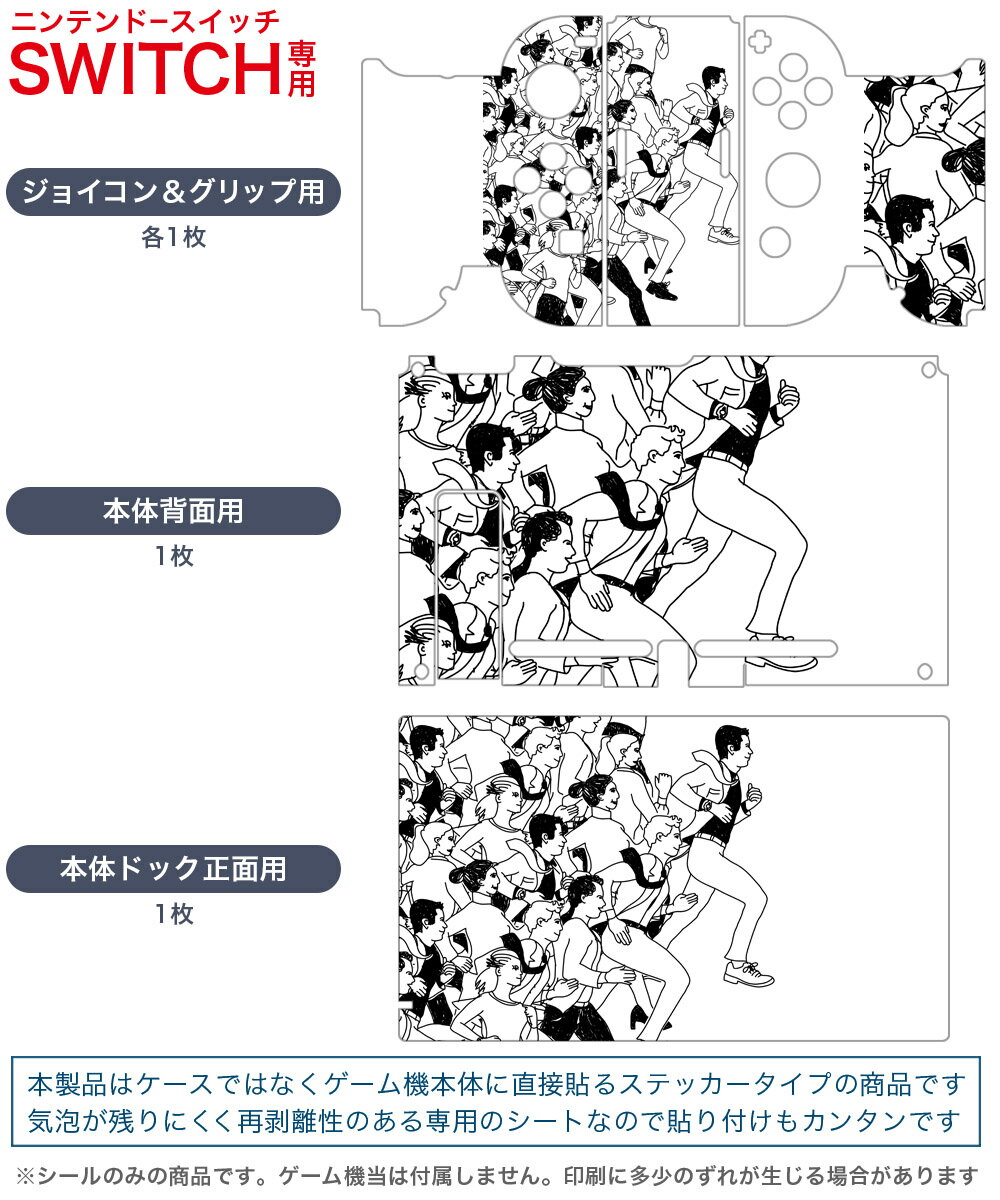 ニンテンドースイッチ
SWITCH専用

ジョイコン＆グリップ用
各1枚

本体背面用
1枚

本体ドック正面用
1枚

本製品はケースではなくゲーム機本体に直接貼るステッカータイプの商品です
気泡が残りにくく再剥離性のある専用のシートなので貼り付けもカンタンです

※シールのみの商品です。ゲーム機当は付属しません。印刷に多少のずれが生じる場合があります