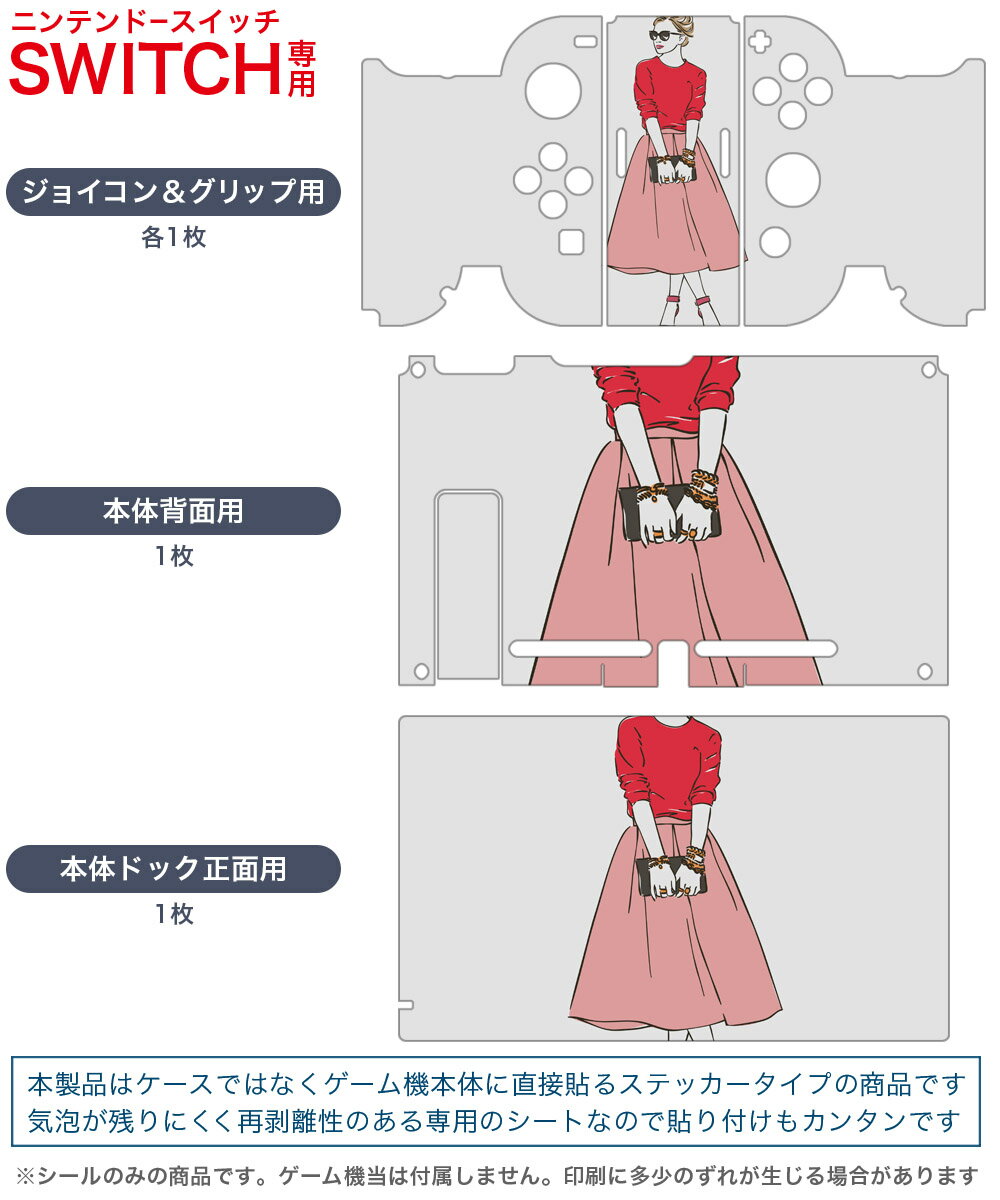 ニンテンドースイッチ
SWITCH専用

ジョイコン＆グリップ用
各1枚

本体背面用
1枚

本体ドック正面用
1枚

本製品はケースではなくゲーム機本体に直接貼るステッカータイプの商品です
気泡が残りにくく再剥離性のある専用のシートなので貼り付けもカンタンです

※シールのみの商品です。ゲーム機当は付属しません。印刷に多少のずれが生じる場合があります