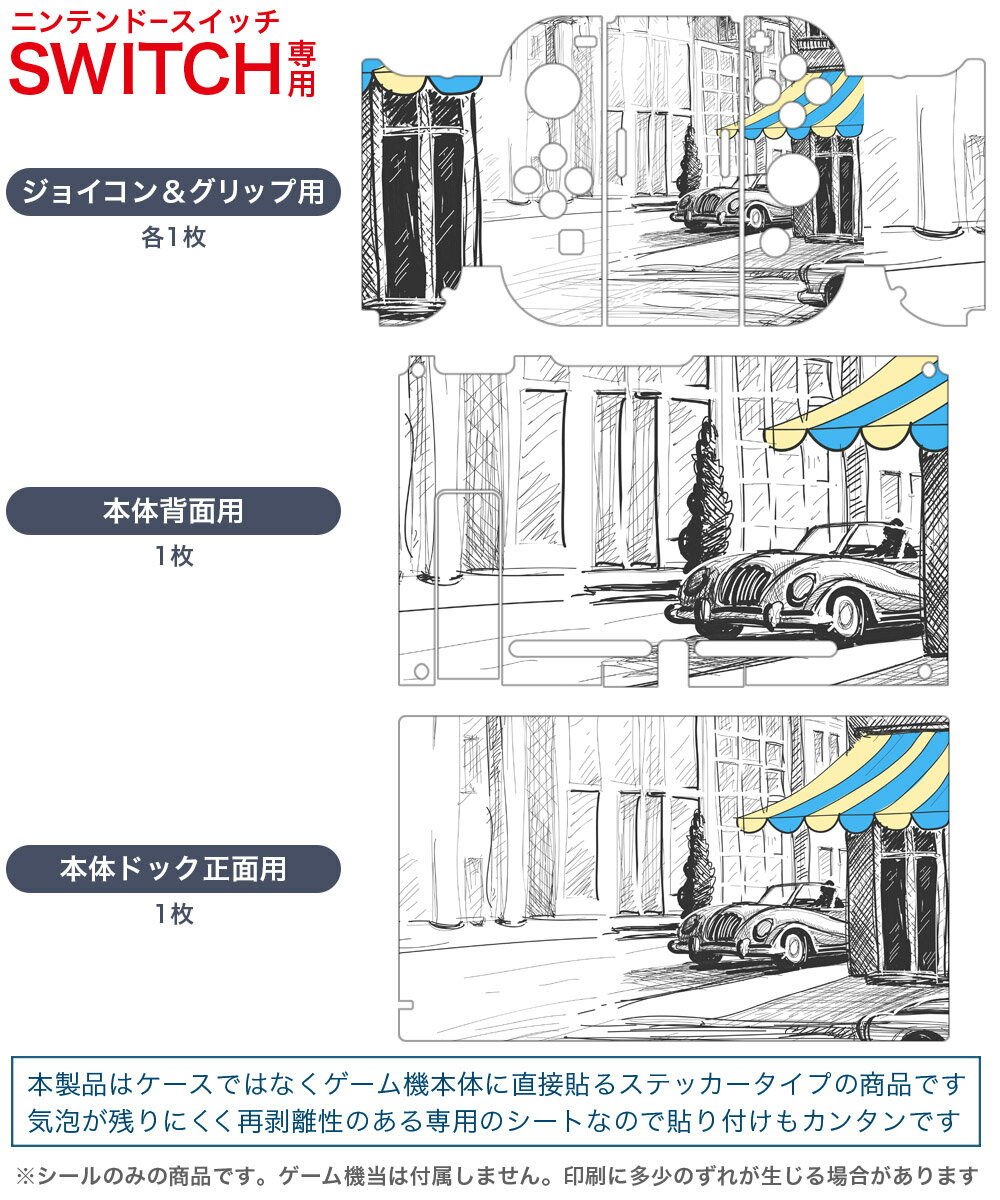 ニンテンドースイッチ
SWITCH専用

ジョイコン＆グリップ用
各1枚

本体背面用
1枚

本体ドック正面用
1枚

本製品はケースではなくゲーム機本体に直接貼るステッカータイプの商品です
気泡が残りにくく再剥離性のある専用のシートなので貼り付けもカンタンです

※シールのみの商品です。ゲーム機当は付属しません。印刷に多少のずれが生じる場合があります