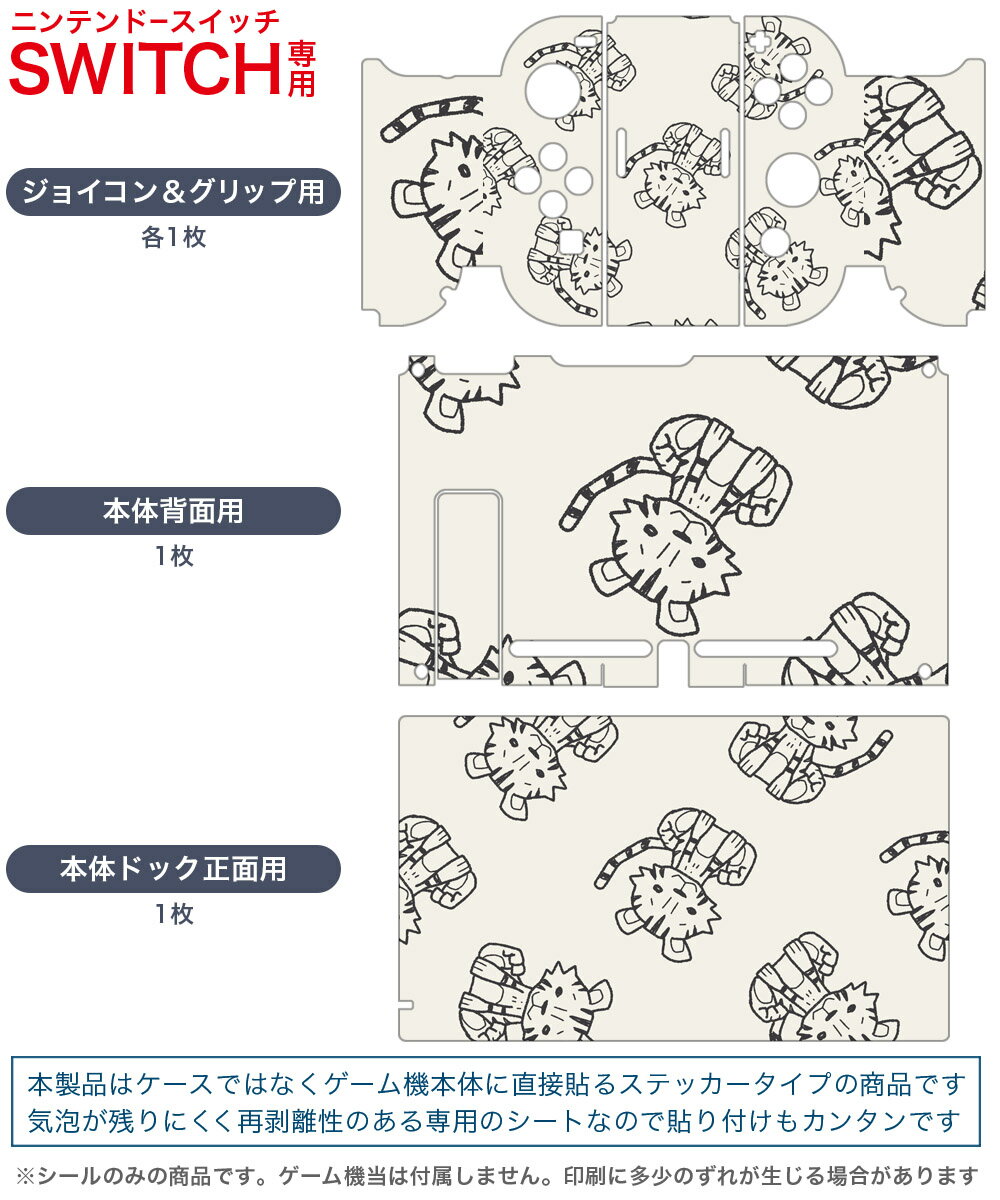 ニンテンドースイッチ
SWITCH専用

ジョイコン＆グリップ用
各1枚

本体背面用
1枚

本体ドック正面用
1枚

本製品はケースではなくゲーム機本体に直接貼るステッカータイプの商品です
気泡が残りにくく再剥離性のある専用のシートなので貼り付けもカンタンです

※シールのみの商品です。ゲーム機当は付属しません。印刷に多少のずれが生じる場合があります