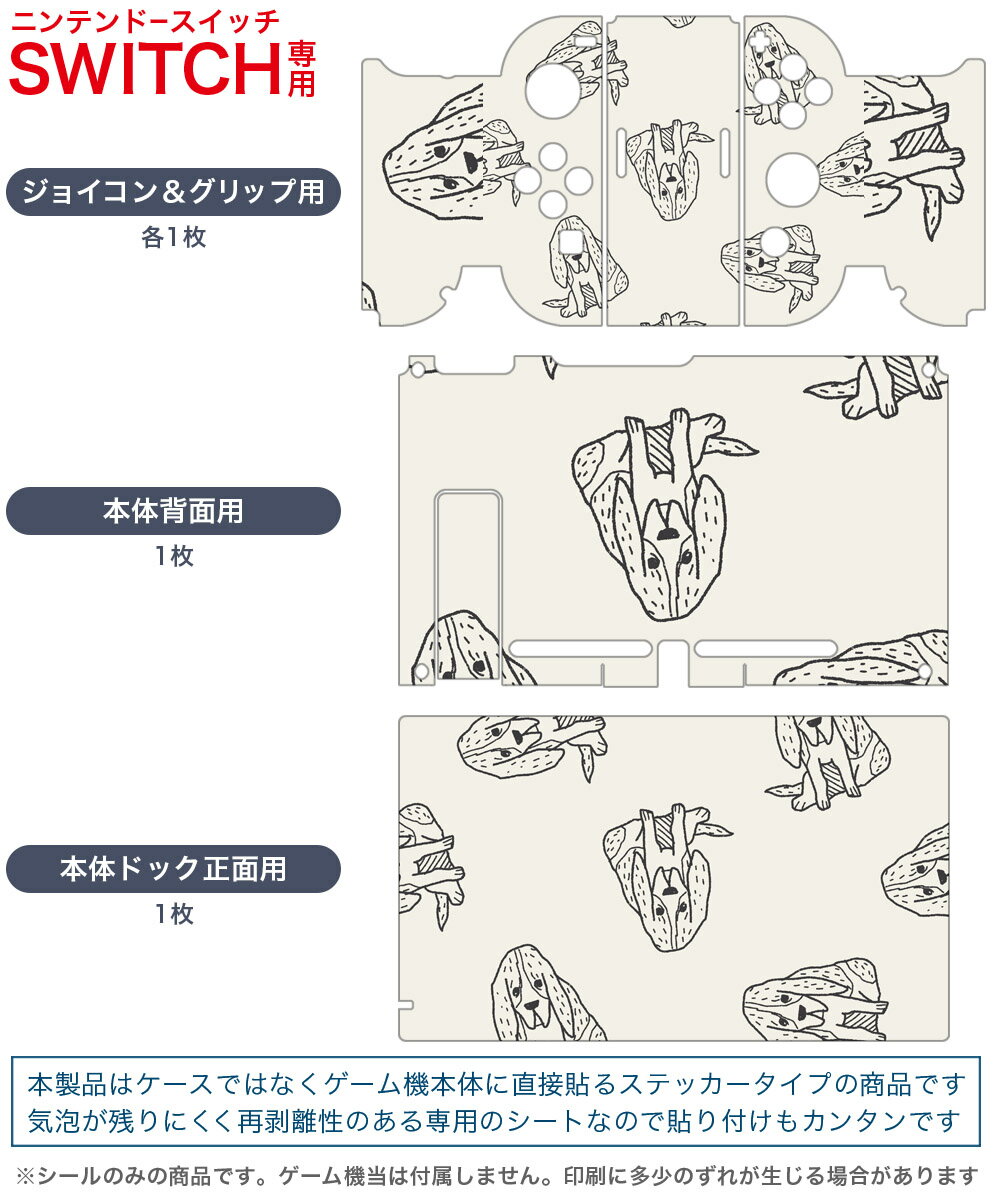 ニンテンドースイッチ
SWITCH専用

ジョイコン＆グリップ用
各1枚

本体背面用
1枚

本体ドック正面用
1枚

本製品はケースではなくゲーム機本体に直接貼るステッカータイプの商品です
気泡が残りにくく再剥離性のある専用のシートなので貼り付けもカンタンです

※シールのみの商品です。ゲーム機当は付属しません。印刷に多少のずれが生じる場合があります