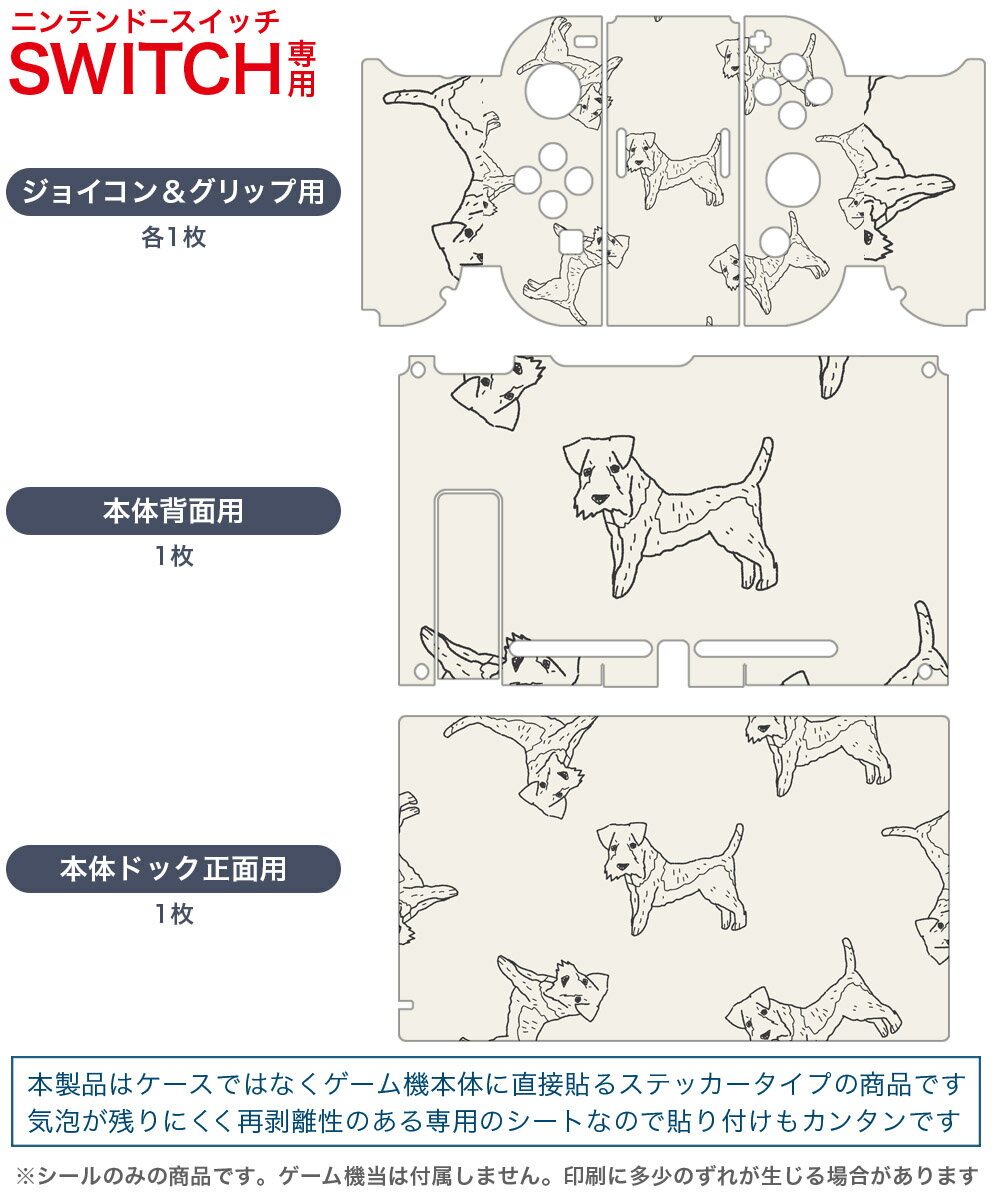 ニンテンドースイッチ
SWITCH専用

ジョイコン＆グリップ用
各1枚

本体背面用
1枚

本体ドック正面用
1枚

本製品はケースではなくゲーム機本体に直接貼るステッカータイプの商品です
気泡が残りにくく再剥離性のある専用のシートなので貼り付けもカンタンです

※シールのみの商品です。ゲーム機当は付属しません。印刷に多少のずれが生じる場合があります