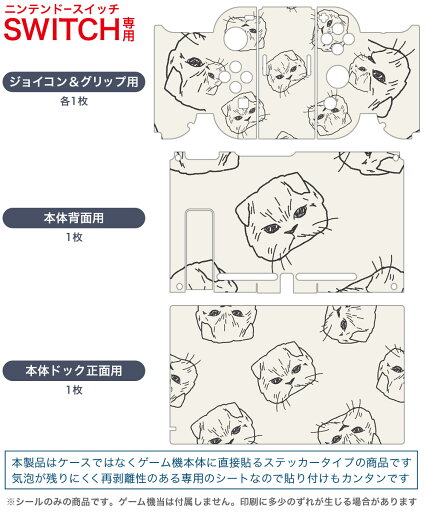 ニンテンドースイッチ
SWITCH専用

ジョイコン＆グリップ用
各1枚

本体背面用
1枚

本体ドック正面用
1枚

本製品はケースではなくゲーム機本体に直接貼るステッカータイプの商品です
気泡が残りにくく再剥離性のある専用のシートなので貼り付けもカンタンです

※シールのみの商品です。ゲーム機当は付属しません。印刷に多少のずれが生じる場合があります