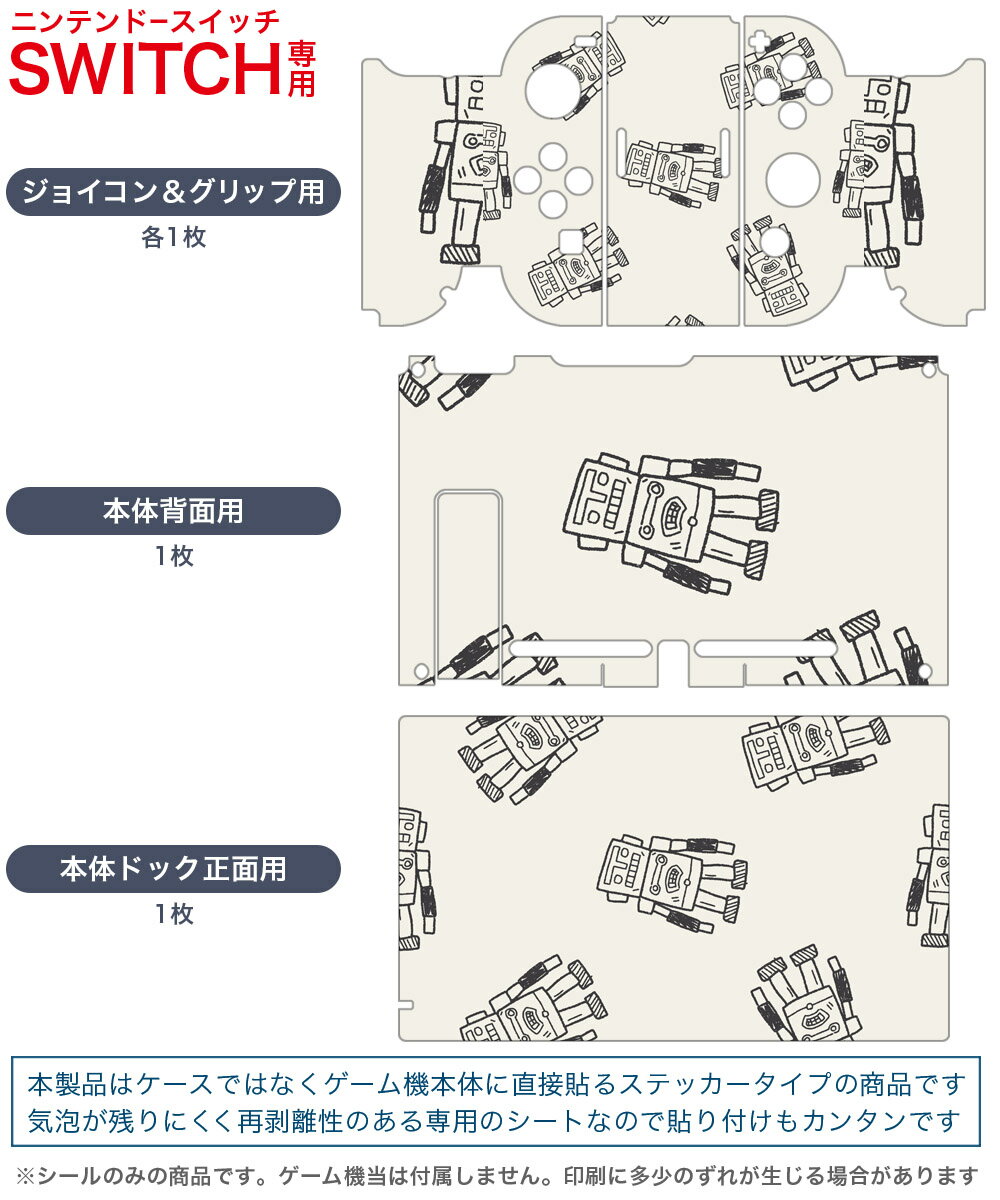 ニンテンドースイッチ
SWITCH専用

ジョイコン＆グリップ用
各1枚

本体背面用
1枚

本体ドック正面用
1枚

本製品はケースではなくゲーム機本体に直接貼るステッカータイプの商品です
気泡が残りにくく再剥離性のある専用のシートなので貼り付けもカンタンです

※シールのみの商品です。ゲーム機当は付属しません。印刷に多少のずれが生じる場合があります