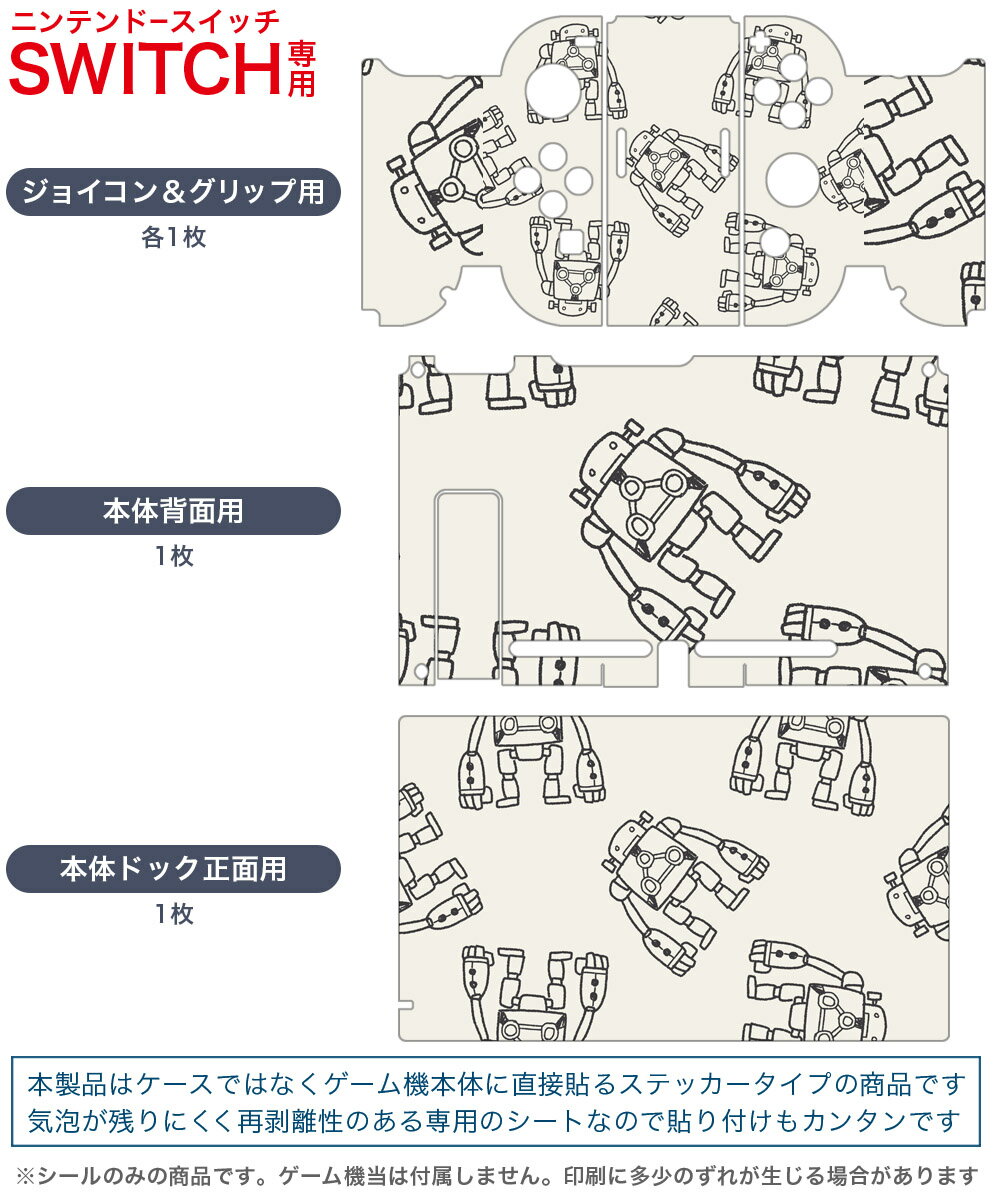 ニンテンドースイッチ
SWITCH専用

ジョイコン＆グリップ用
各1枚

本体背面用
1枚

本体ドック正面用
1枚

本製品はケースではなくゲーム機本体に直接貼るステッカータイプの商品です
気泡が残りにくく再剥離性のある専用のシートなので貼り付けもカンタンです

※シールのみの商品です。ゲーム機当は付属しません。印刷に多少のずれが生じる場合があります