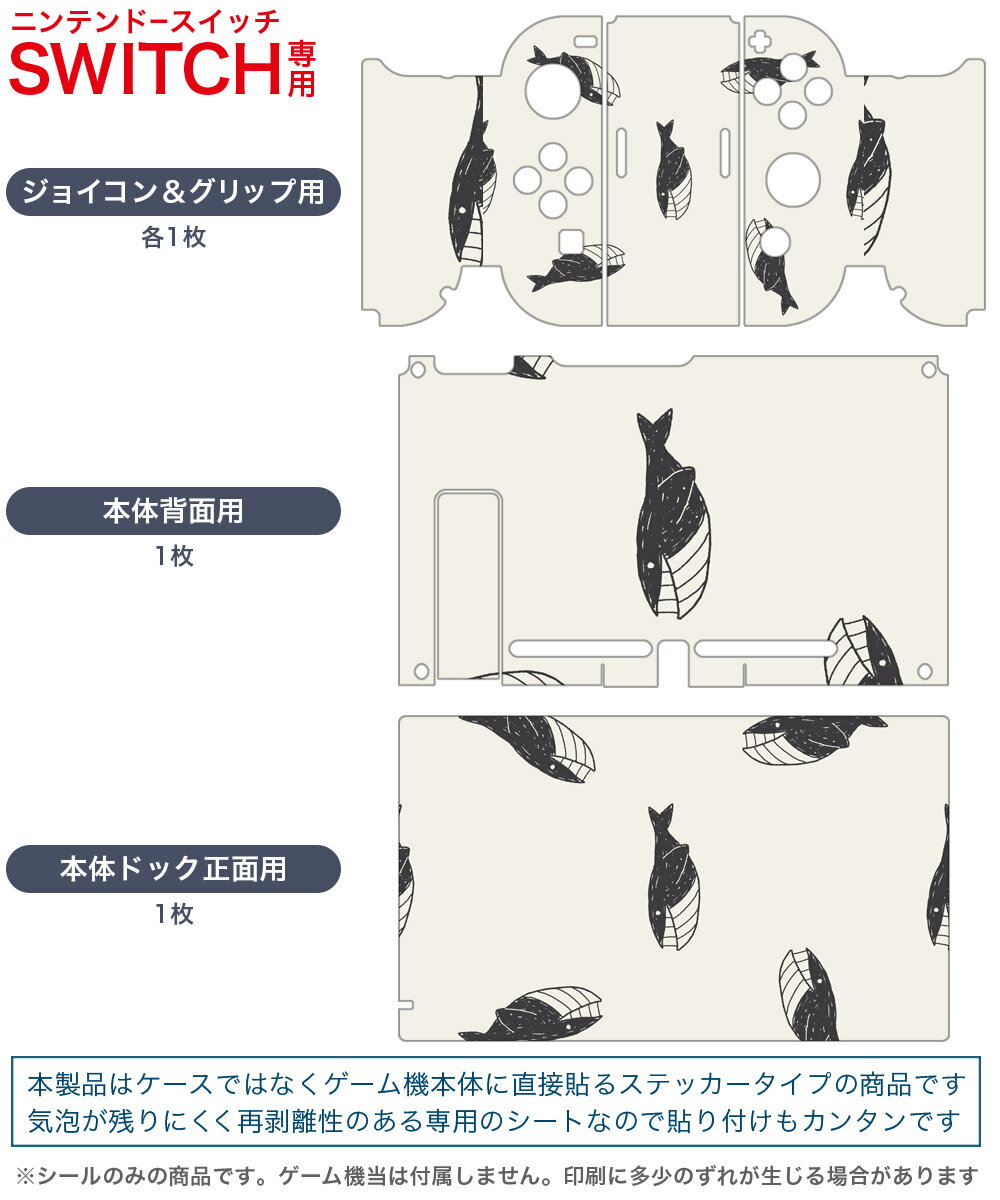 ニンテンドースイッチ
SWITCH専用

ジョイコン＆グリップ用
各1枚

本体背面用
1枚

本体ドック正面用
1枚

本製品はケースではなくゲーム機本体に直接貼るステッカータイプの商品です
気泡が残りにくく再剥離性のある専用のシートなので貼り付けもカンタンです

※シールのみの商品です。ゲーム機当は付属しません。印刷に多少のずれが生じる場合があります