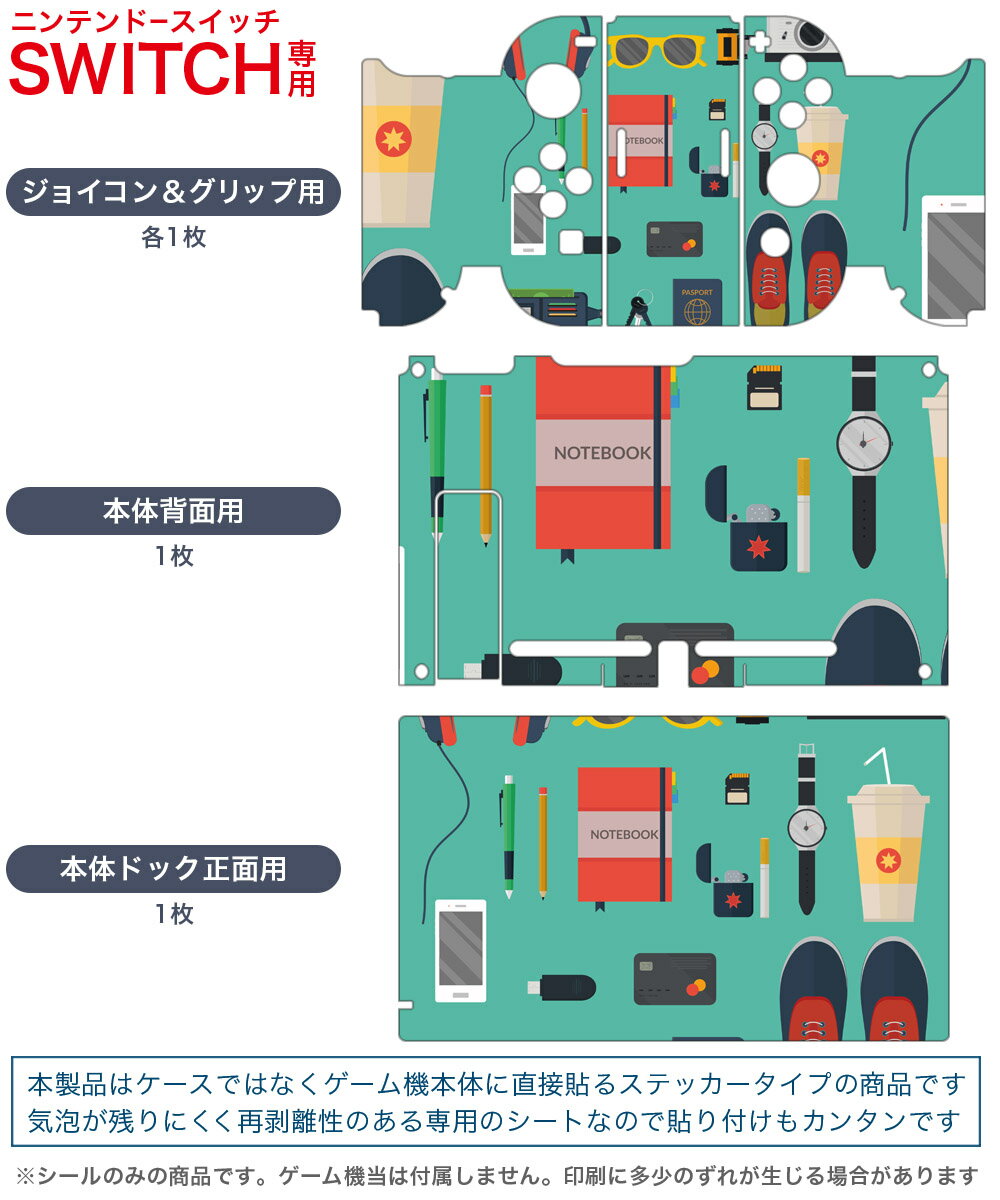 ニンテンドースイッチ
SWITCH専用

ジョイコン＆グリップ用
各1枚

NOTEBOOK

PASPORT

本体背面用
1枚

NOTEBOOK

本体ドック正面用
1枚

NOTEBOOK

本製品はケースではなくゲーム機本体に直接貼るステッカータイプの商品です
気泡が残りにくく再剥離性のある専用のシートなので貼り付けもカンタンです

※シールのみの商品です。ゲーム機当は付属しません。印刷に多少のずれが生じる場合があります