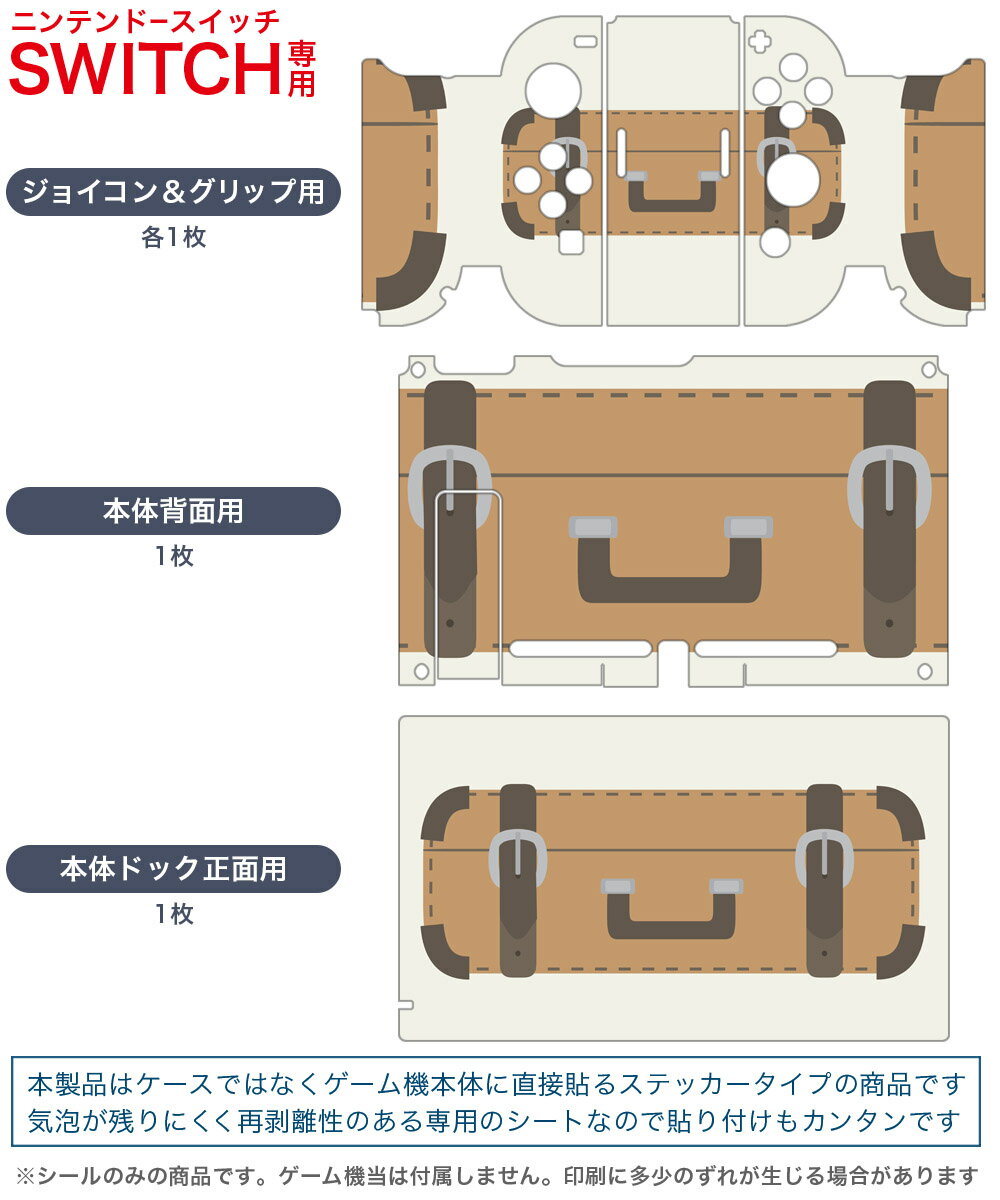 ニンテンドースイッチ
SWITCH専用

ジョイコン＆グリップ用
各1枚

本体背面用
1枚

本体ドック正面用
1枚

本製品はケースではなくゲーム機本体に直接貼るステッカータイプの商品です
気泡が残りにくく再剥離性のある専用のシートなので貼り付けもカンタンです

※シールのみの商品です。ゲーム機当は付属しません。印刷に多少のずれが生じる場合があります