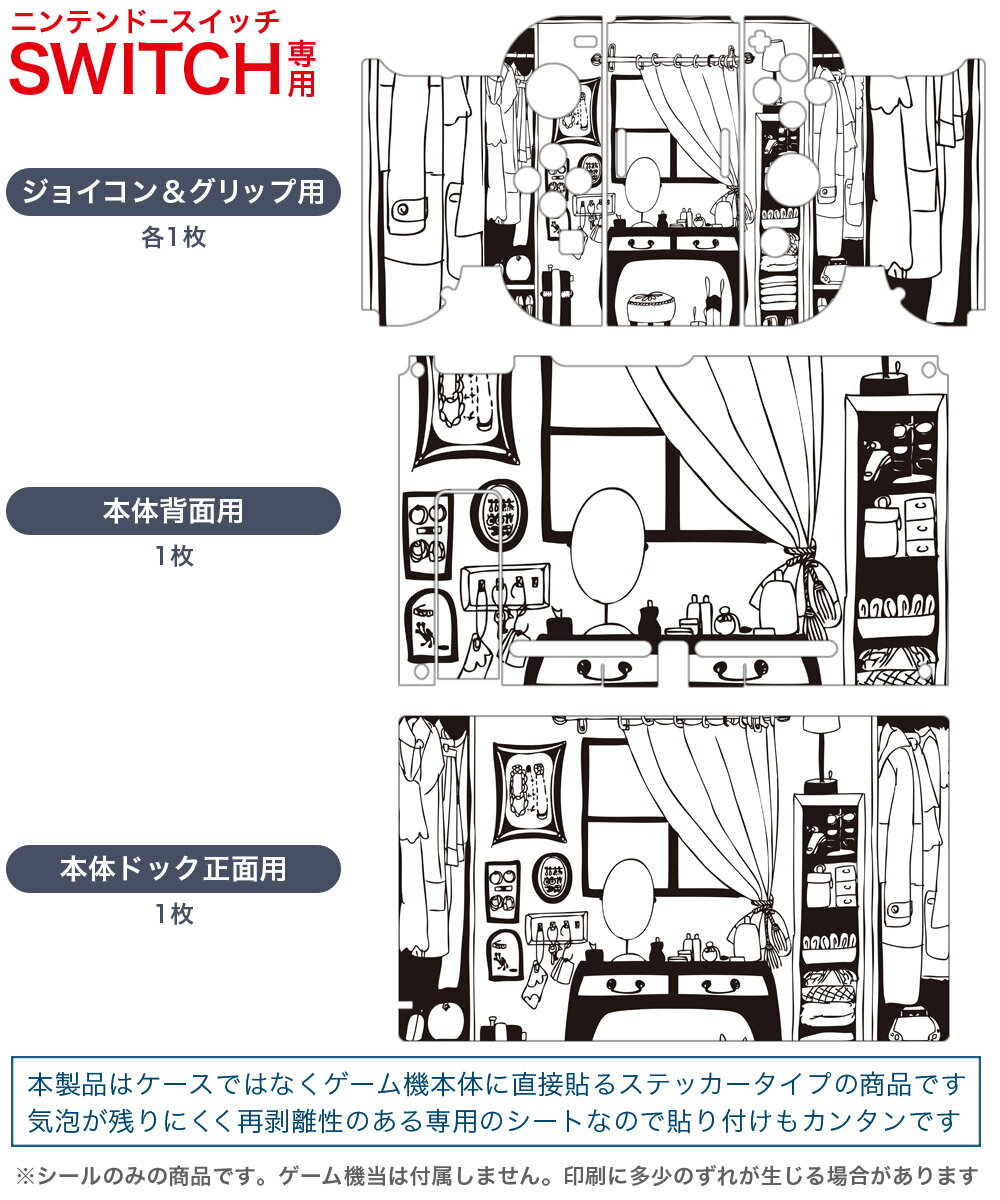 ニンテンドースイッチ
SWITCH専用

ジョイコン＆グリップ用
各1枚

本体背面用
1枚

本体ドック正面用
1枚

本製品はケースではなくゲーム機本体に直接貼るステッカータイプの商品です
気泡が残りにくく再剥離性のある専用のシートなので貼り付けもカンタンです

※シールのみの商品です。ゲーム機当は付属しません。印刷に多少のずれが生じる場合があります