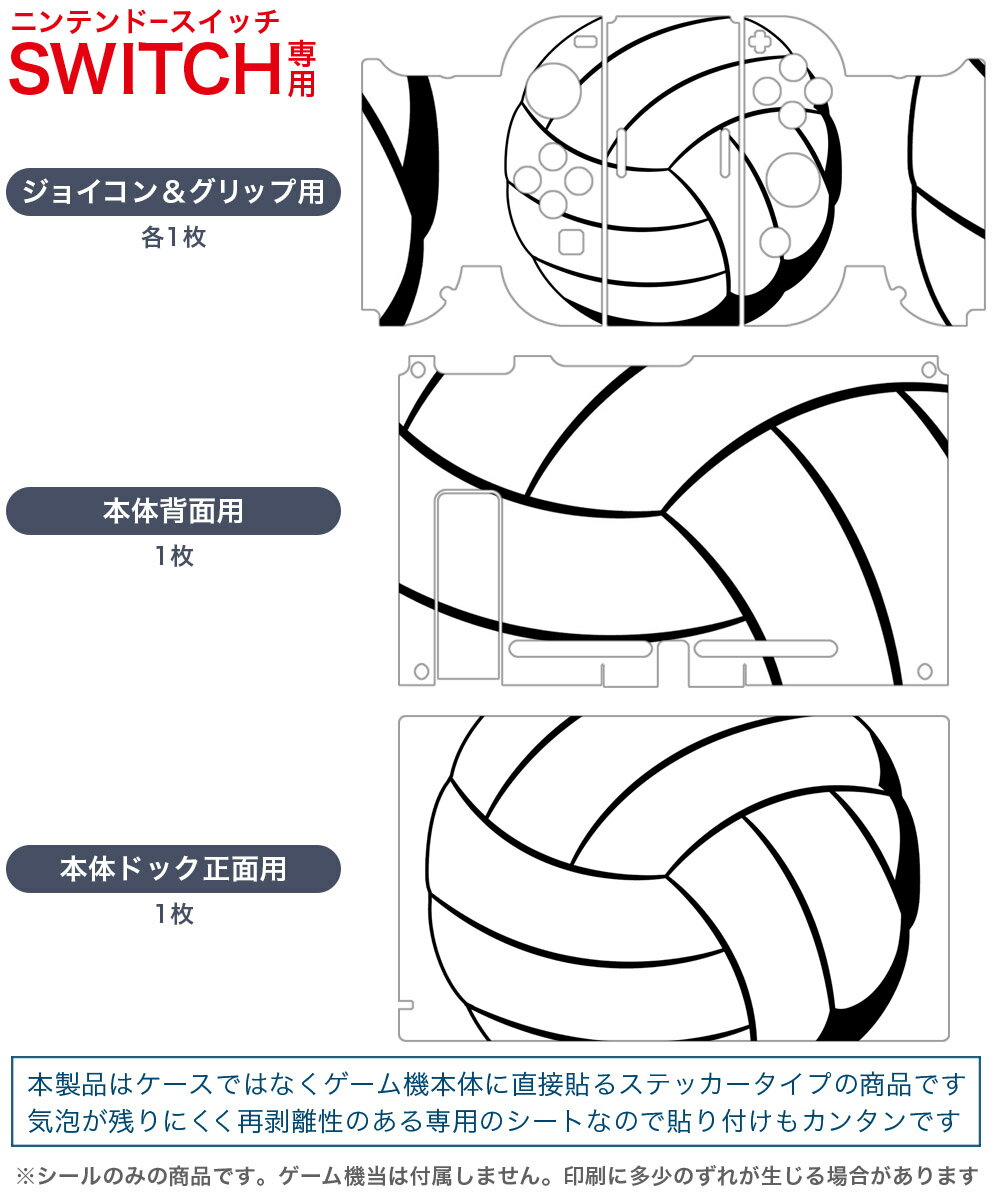 ニンテンドースイッチ
SWITCH専用

ジョイコン＆グリップ用
各1枚

本体背面用
1枚

本体ドック正面用
1枚

本製品はケースではなくゲーム機本体に直接貼るステッカータイプの商品です
気泡が残りにくく再剥離性のある専用のシートなので貼り付けもカンタンです

※シールのみの商品です。ゲーム機当は付属しません。印刷に多少のずれが生じる場合があります