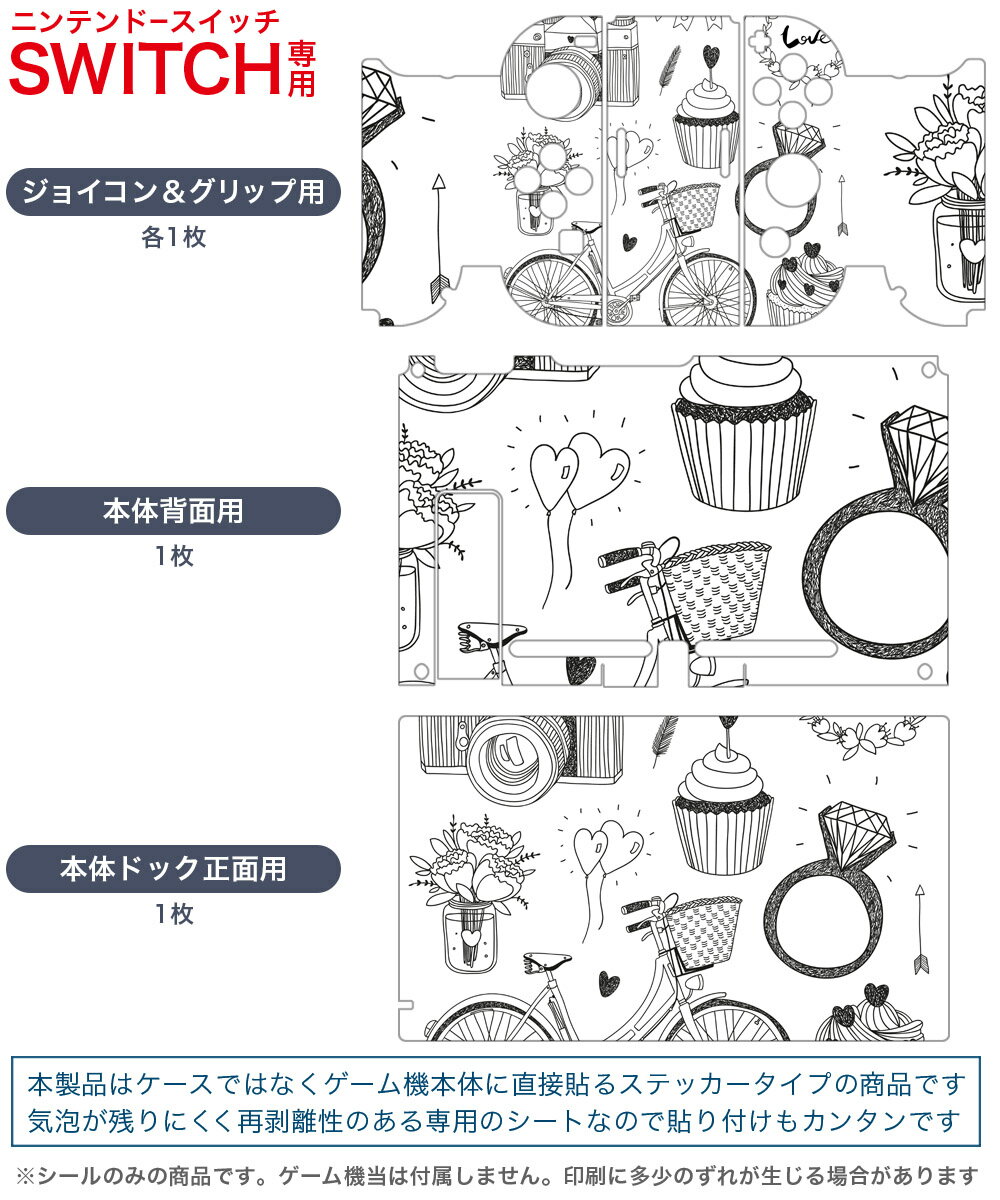 ニンテンドースイッチ
SWITCH専用

ジョイコン＆グリップ用
各1枚

Love

本体背面用
1枚

本体ドック正面用
1枚

本製品はケースではなくゲーム機本体に直接貼るステッカータイプの商品です
気泡が残りにくく再剥離性のある専用のシートなので貼り付けもカンタンです

※シールのみの商品です。ゲーム機当は付属しません。印刷に多少のずれが生じる場合があります