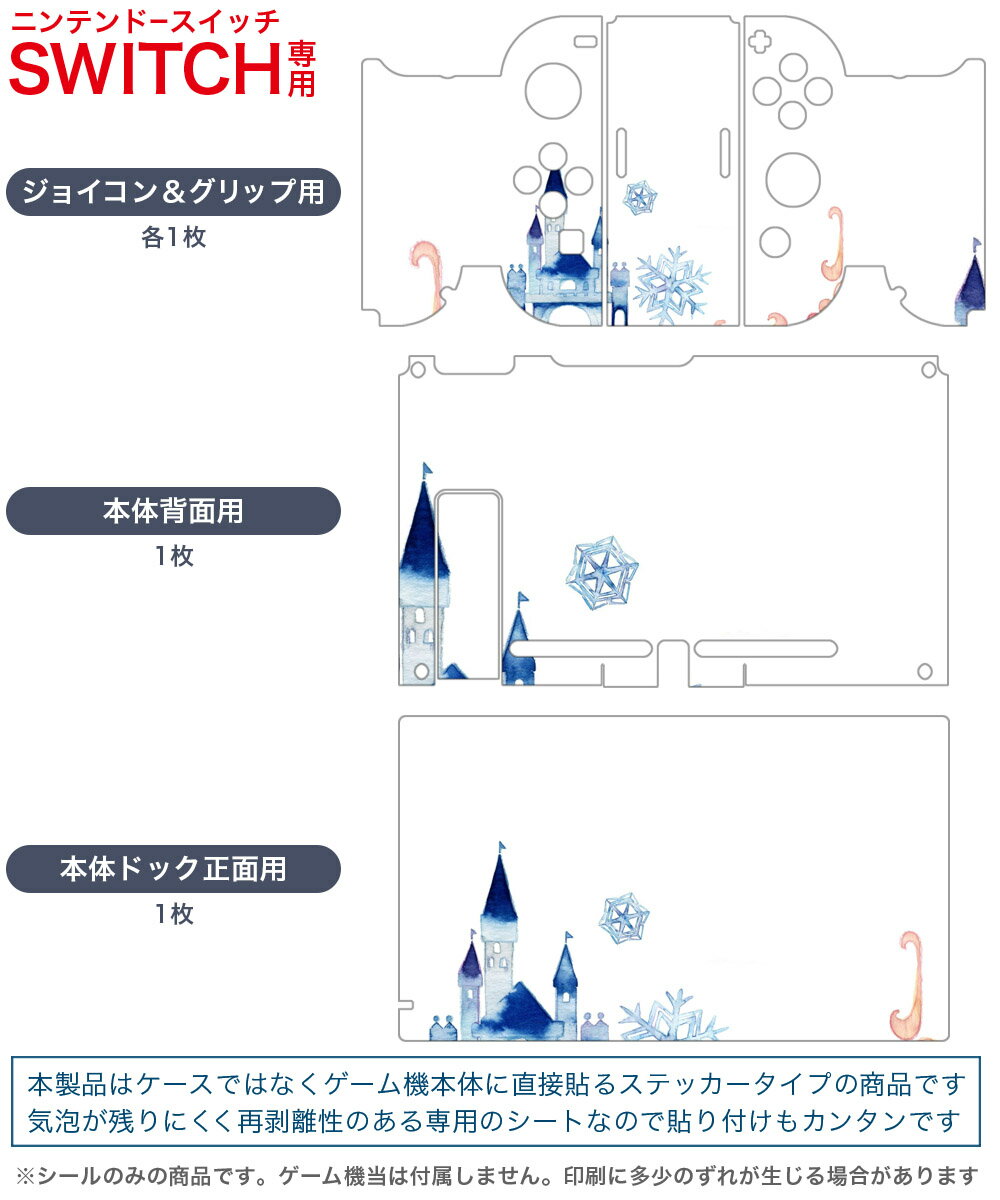 ニンテンドースイッチ
SWITCH専用

ジョイコン＆グリップ用
各1枚

本体背面用
1枚

本体ドック正面用
1枚

本製品はケースではなくゲーム機本体に直接貼るステッカータイプの商品です
気泡が残りにくく再剥離性のある専用のシートなので貼り付けもカンタンです

※シールのみの商品です。ゲーム機当は付属しません。印刷に多少のずれが生じる場合があります