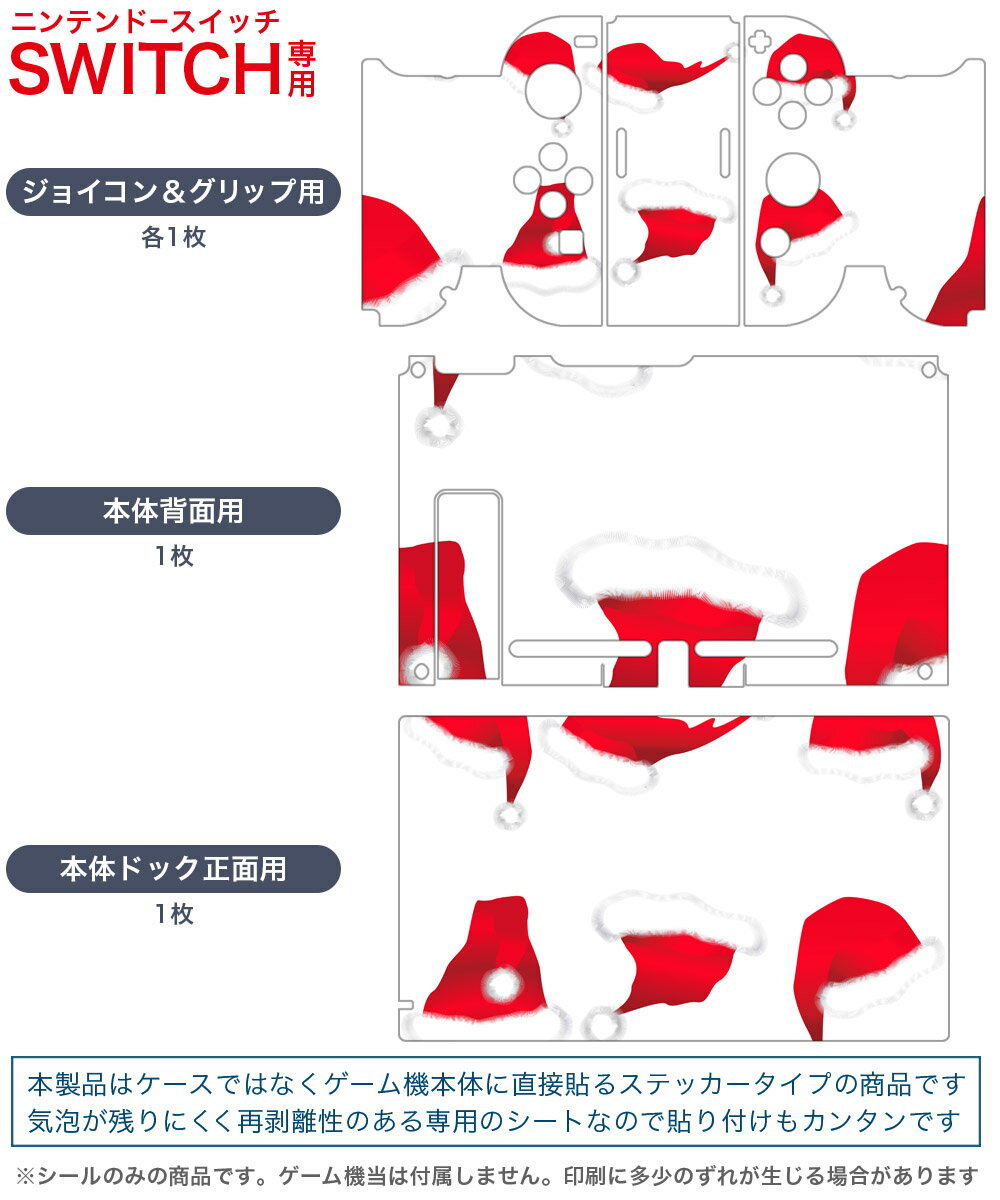 ニンテンドースイッチ
SWITCH専用

ジョイコン＆グリップ用
各1枚

本体背面用
1枚

本体ドック正面用
1枚

本製品はケースではなくゲーム機本体に直接貼るステッカータイプの商品です
気泡が残りにくく再剥離性のある専用のシートなので貼り付けもカンタンです

※シールのみの商品です。ゲーム機当は付属しません。印刷に多少のずれが生じる場合があります