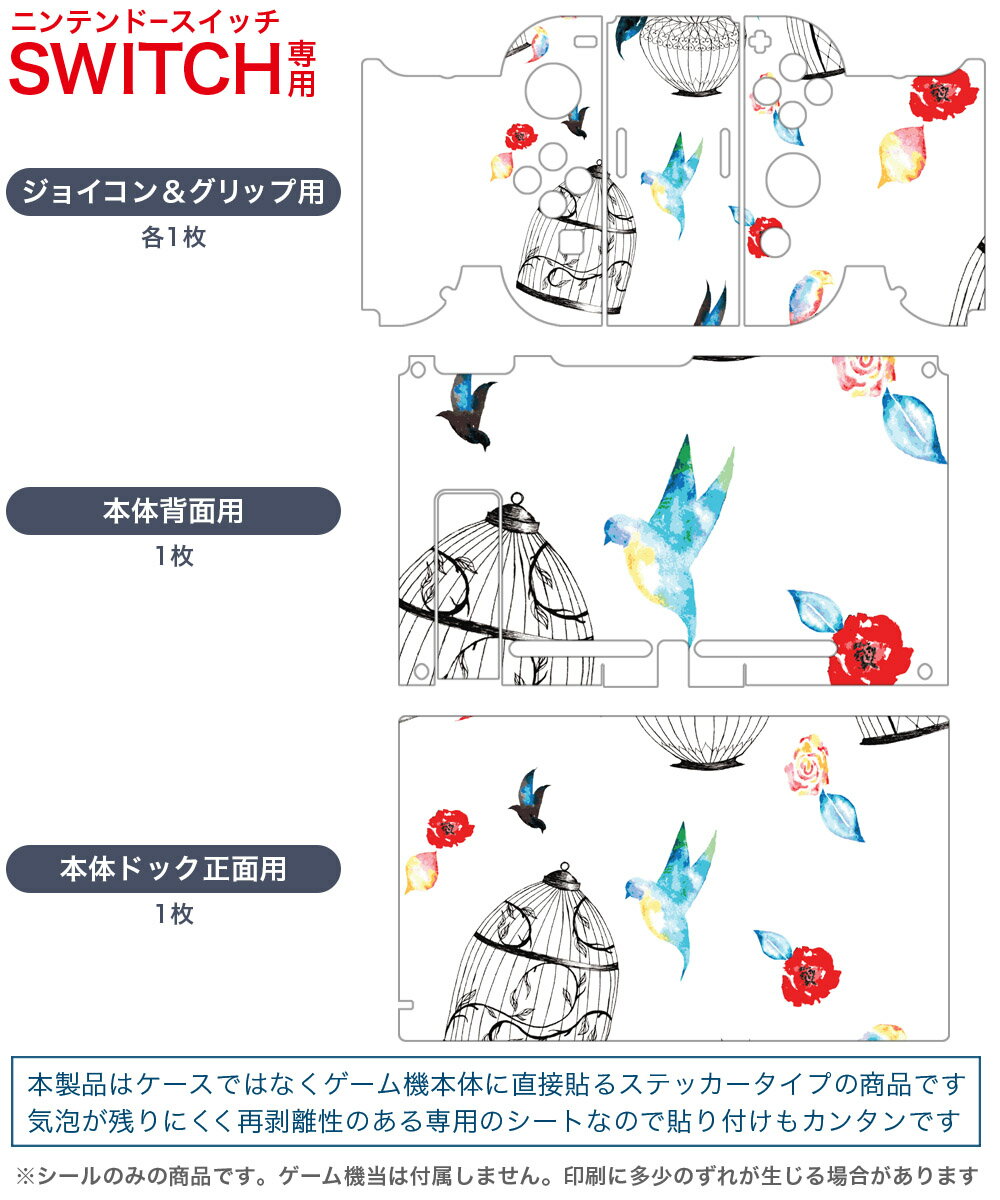 ニンテンドースイッチ
SWITCH専用

ジョイコン＆グリップ用
各1枚

本体背面用
1枚

本体ドック正面用
1枚

本製品はケースではなくゲーム機本体に直接貼るステッカータイプの商品です
気泡が残りにくく再剥離性のある専用のシートなので貼り付けもカンタンです

※シールのみの商品です。ゲーム機当は付属しません。印刷に多少のずれが生じる場合があります