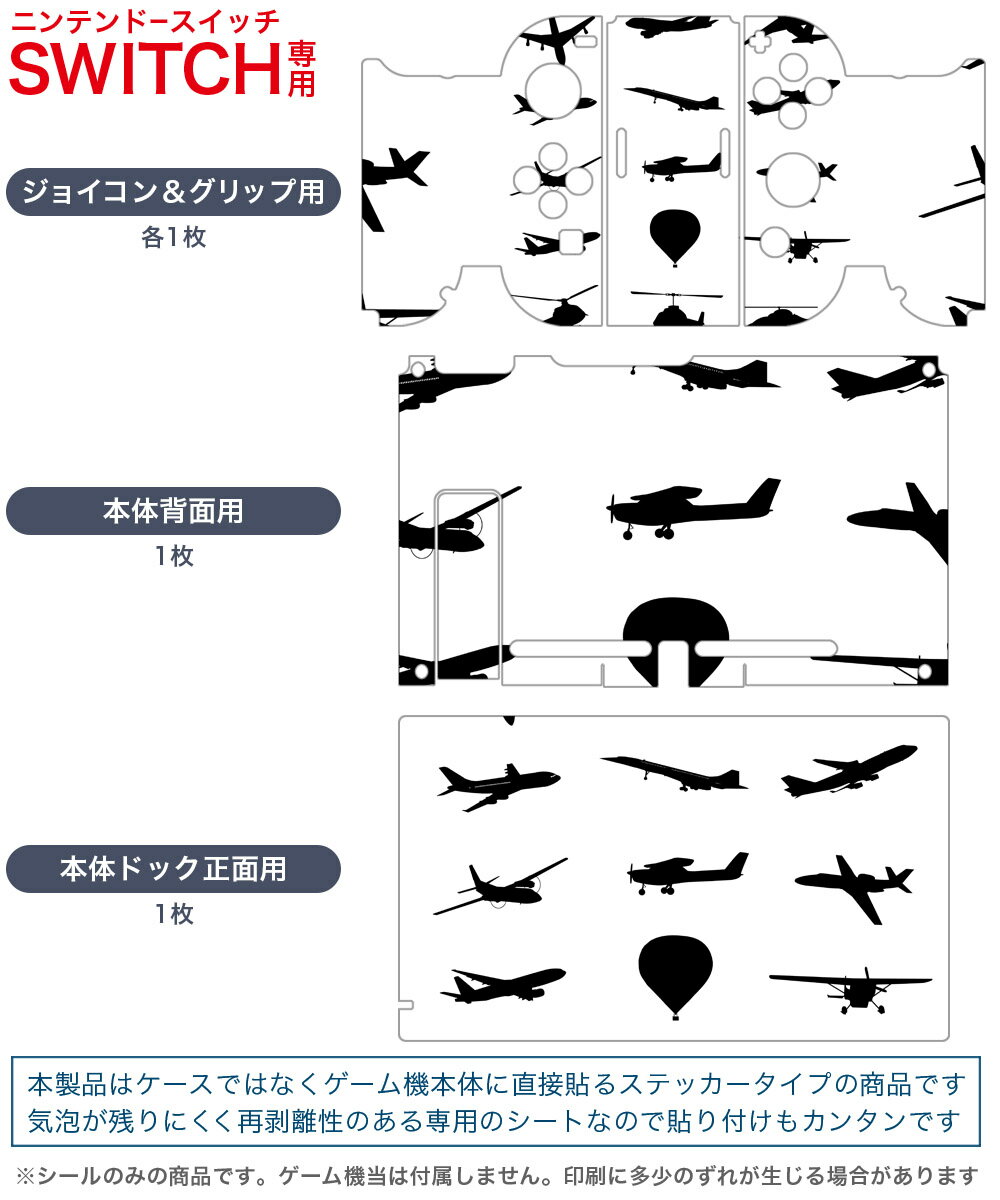 ニンテンドースイッチ
SWITCH専用

ジョイコン＆グリップ用
各1枚

本体背面用
1枚

本体ドック正面用
1枚

本製品はケースではなくゲーム機本体に直接貼るステッカータイプの商品です
気泡が残りにくく再剥離性のある専用のシートなので貼り付けもカンタンです

※シールのみの商品です。ゲーム機当は付属しません。印刷に多少のずれが生じる場合があります