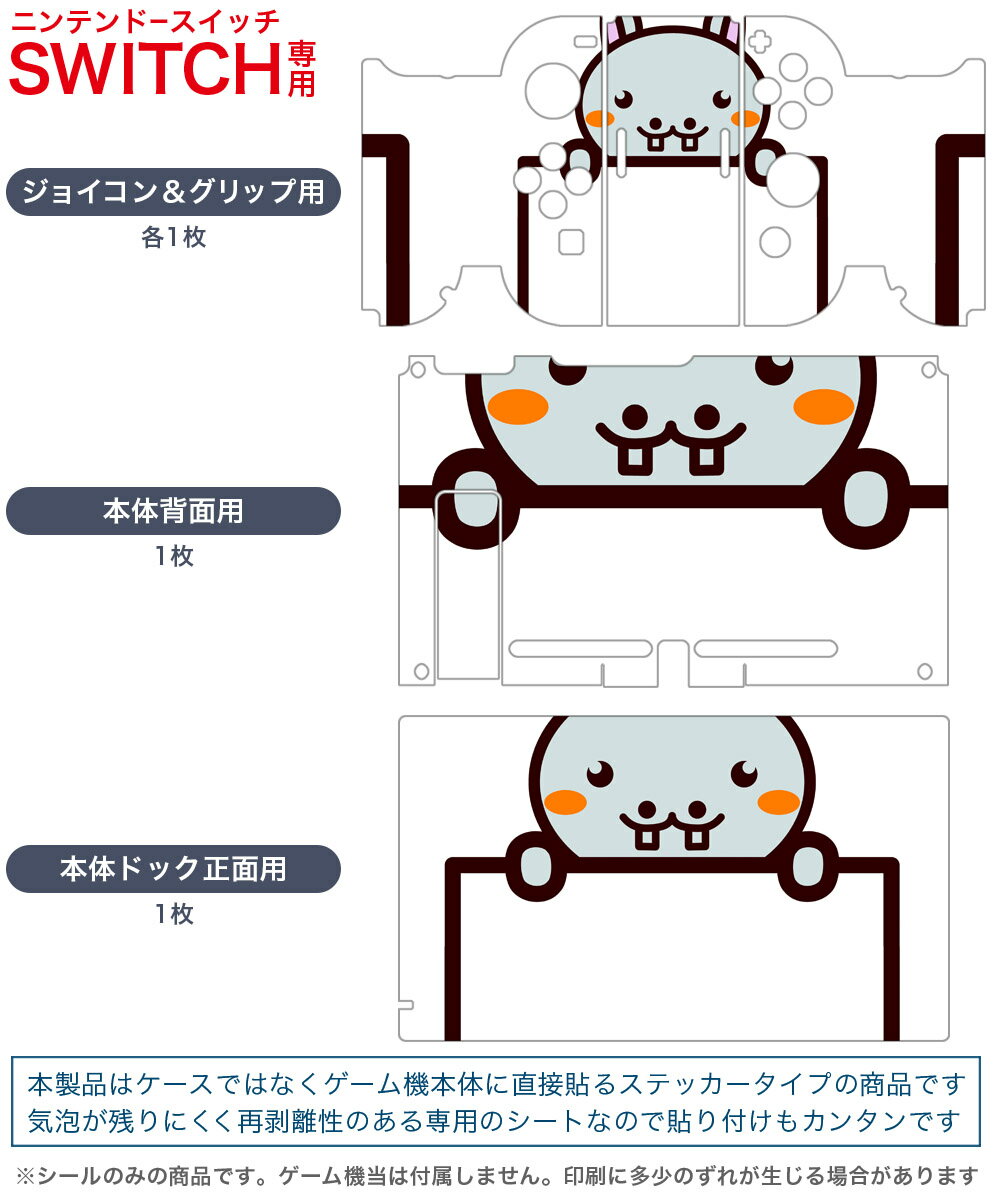 ニンテンドースイッチ
SWITCH専用

ジョイコン＆グリップ用
各1枚

本体背面用
1枚

本体ドック正面用
1枚

本製品はケースではなくゲーム機本体に直接貼るステッカータイプの商品です
気泡が残りにくく再剥離性のある専用のシートなので貼り付けもカンタンです

※シールのみの商品です。ゲーム機当は付属しません。印刷に多少のずれが生じる場合があります