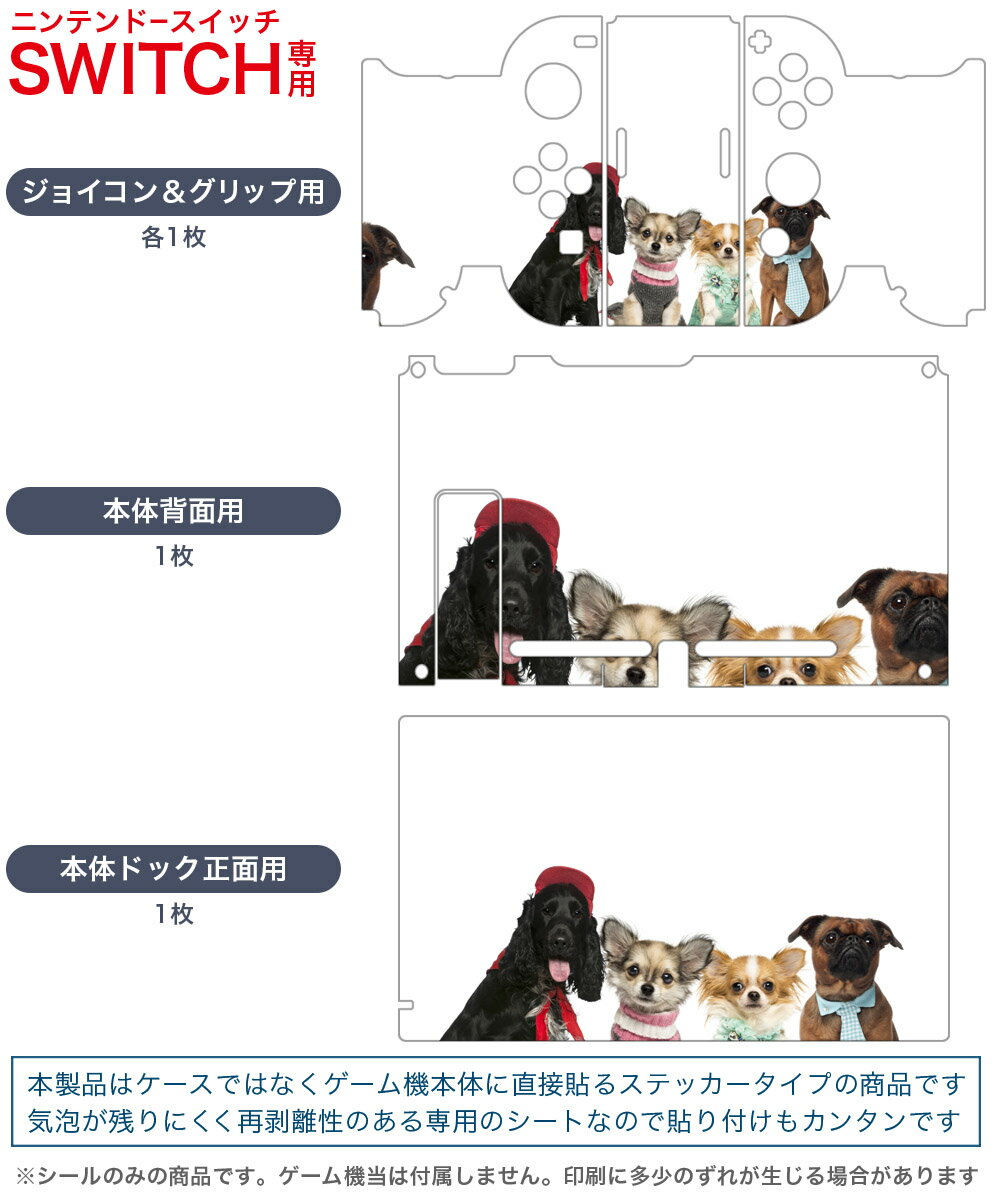 ニンテンドースイッチ
SWITCH専用

ジョイコン＆グリップ用
各1枚

本体背面用
1枚

本体ドック正面用
1枚

本製品はケースではなくゲーム機本体に直接貼るステッカータイプの商品です
気泡が残りにくく再剥離性のある専用のシートなので貼り付けもカンタンです

※シールのみの商品です。ゲーム機当は付属しません。印刷に多少のずれが生じる場合があります