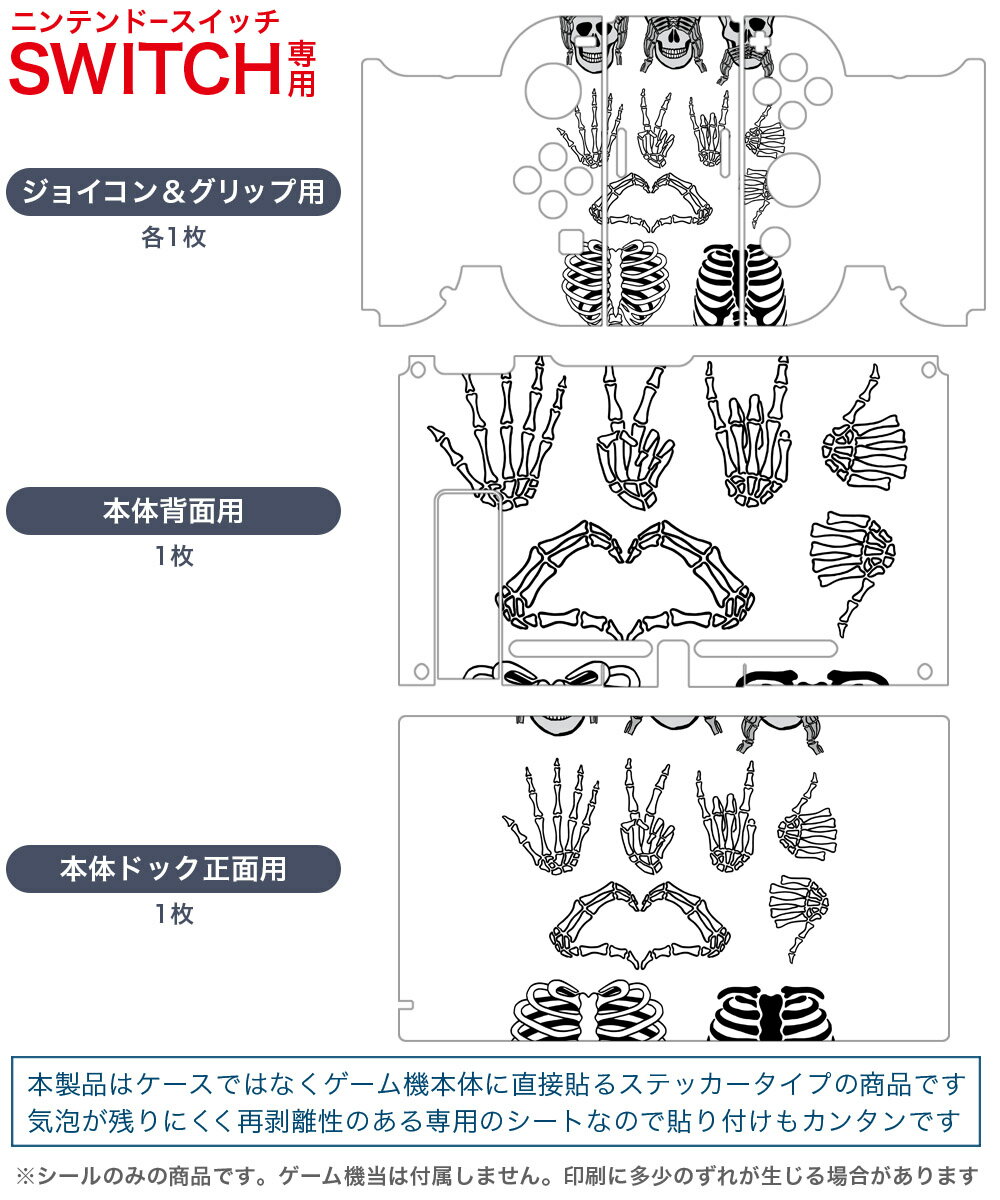 ニンテンドースイッチ
SWITCH専用

ジョイコン＆グリップ用
各1枚

本体背面用
1枚

本体ドック正面用
1枚

本製品はケースではなくゲーム機本体に直接貼るステッカータイプの商品です
気泡が残りにくく再剥離性のある専用のシートなので貼り付けもカンタンです

※シールのみの商品です。ゲーム機当は付属しません。印刷に多少のずれが生じる場合があります