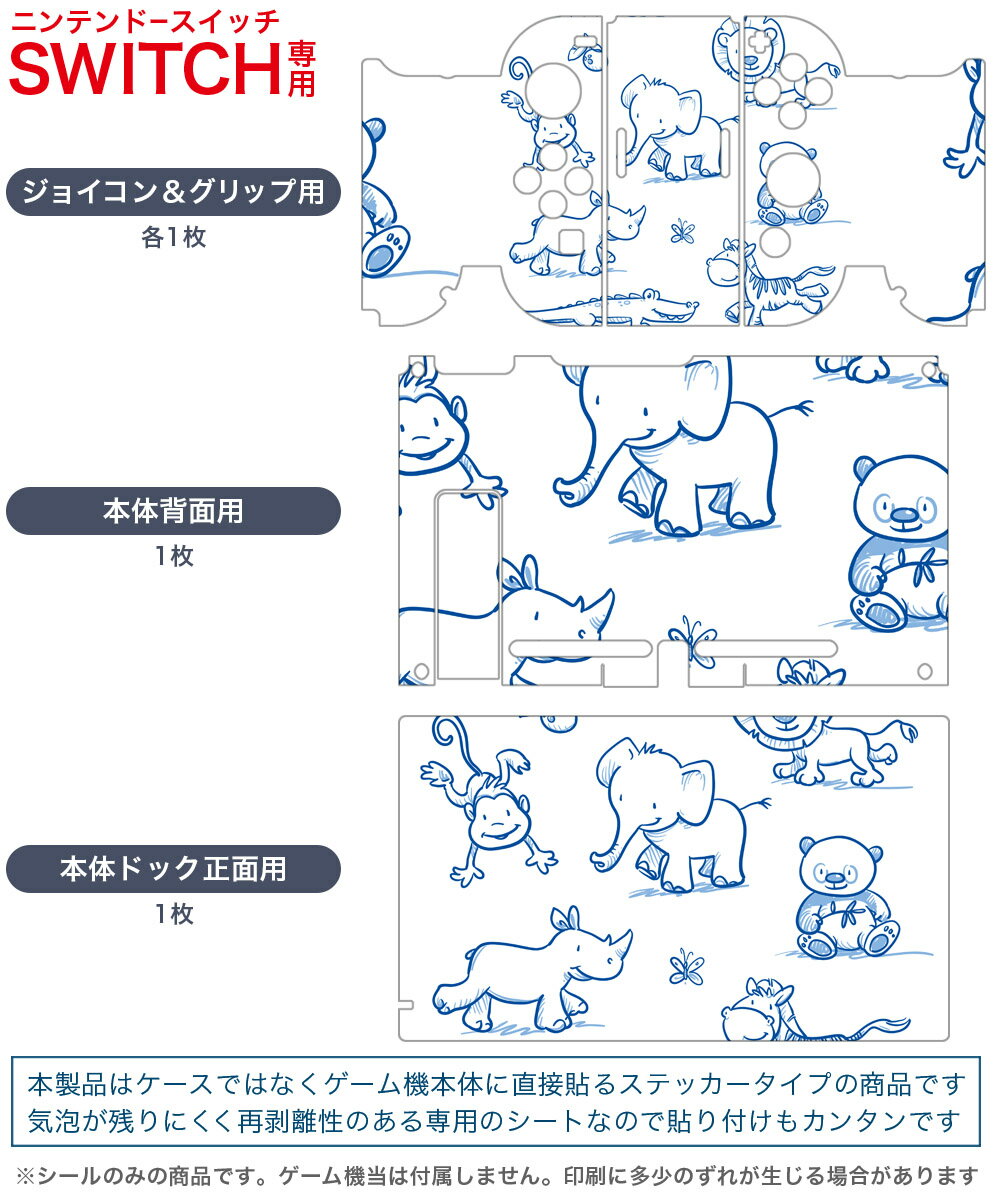 ニンテンドースイッチ
SWITCH専用

ジョイコン＆グリップ用
各1枚

本体背面用
1枚

本体ドック正面用
1枚

本製品はケースではなくゲーム機本体に直接貼るステッカータイプの商品です
気泡が残りにくく再剥離性のある専用のシートなので貼り付けもカンタンです

※シールのみの商品です。ゲーム機当は付属しません。印刷に多少のずれが生じる場合があります