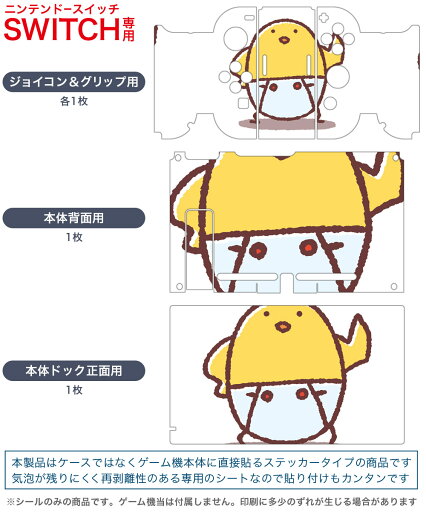 ニンテンドースイッチ
SWITCH専用

ジョイコン＆グリップ用
各1枚

本体背面用
1枚

本体ドック正面用
1枚

本製品はケースではなくゲーム機本体に直接貼るステッカータイプの商品です
気泡が残りにくく再剥離性のある専用のシートなので貼り付けもカンタンです

※シールのみの商品です。ゲーム機当は付属しません。印刷に多少のずれが生じる場合があります