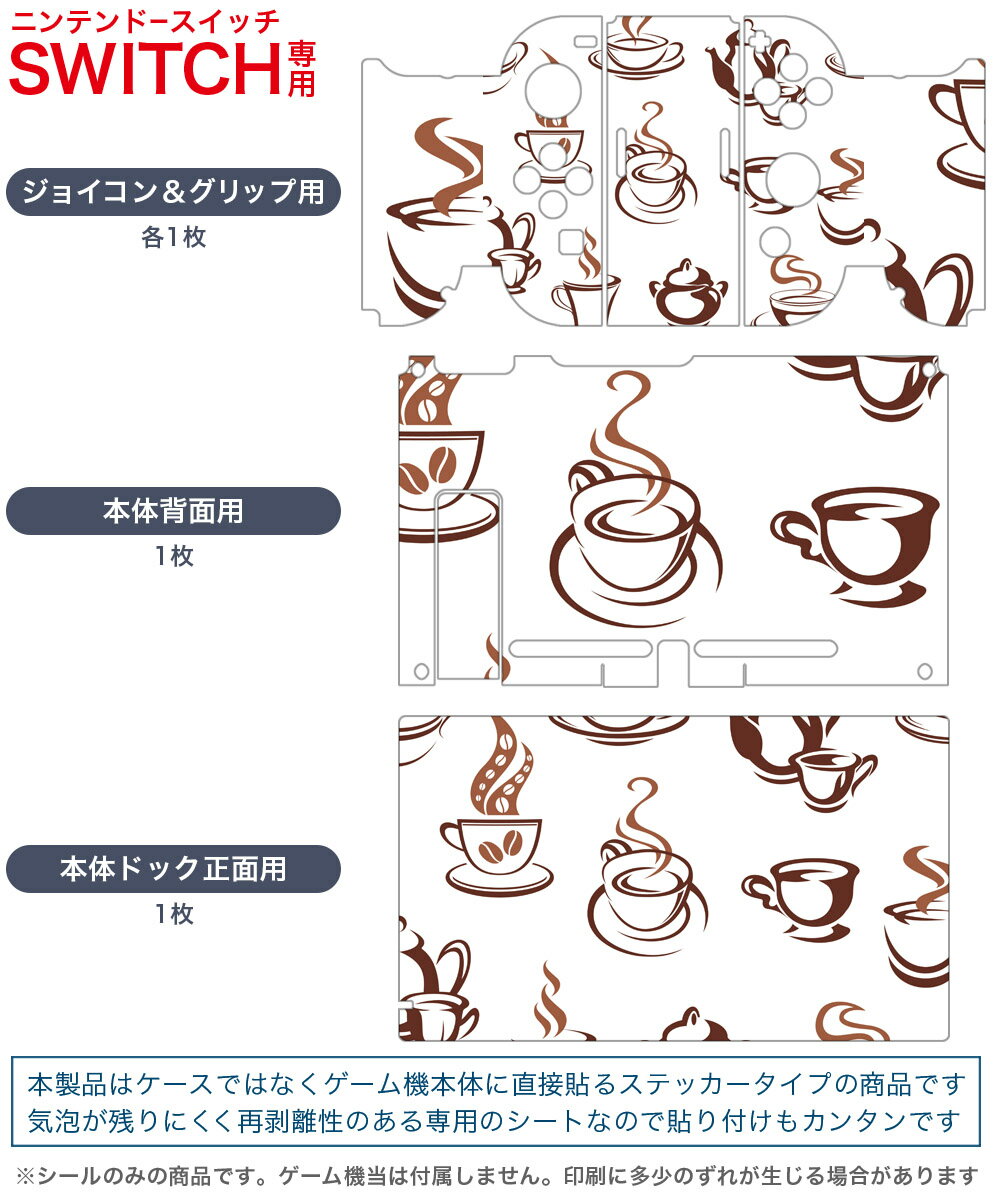 ニンテンドースイッチ
SWITCH専用

ジョイコン＆グリップ用
各1枚

本体背面用
1枚

本体ドック正面用
1枚

本製品はケースではなくゲーム機本体に直接貼るステッカータイプの商品です
気泡が残りにくく再剥離性のある専用のシートなので貼り付けもカンタンです

※シールのみの商品です。ゲーム機当は付属しません。印刷に多少のずれが生じる場合があります