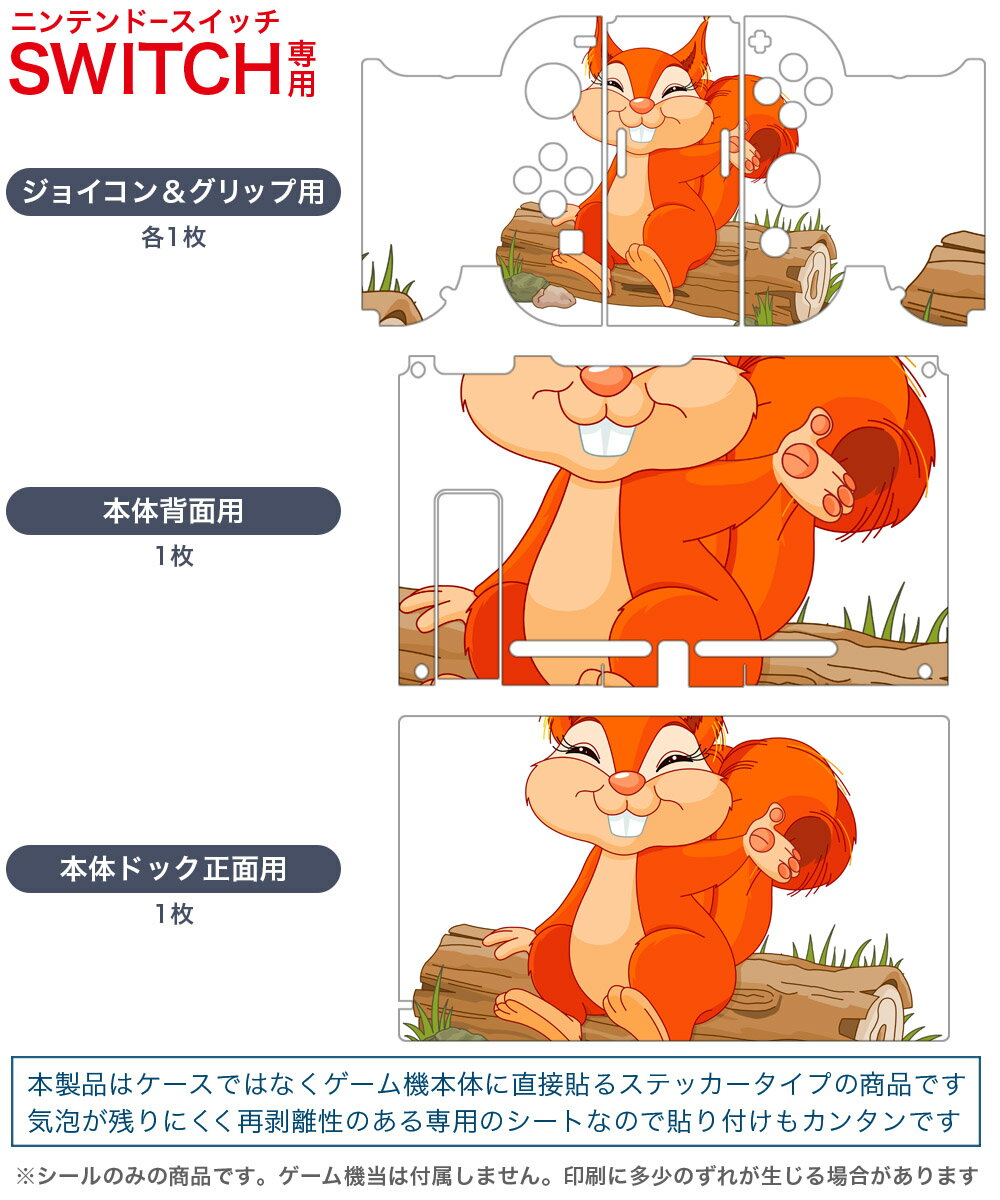 ニンテンドースイッチ
SWITCH専用

ジョイコン＆グリップ用
各1枚

本体背面用
1枚

本体ドック正面用
1枚

本製品はケースではなくゲーム機本体に直接貼るステッカータイプの商品です
気泡が残りにくく再剥離性のある専用のシートなので貼り付けもカンタンです

※シールのみの商品です。ゲーム機当は付属しません。印刷に多少のずれが生じる場合があります