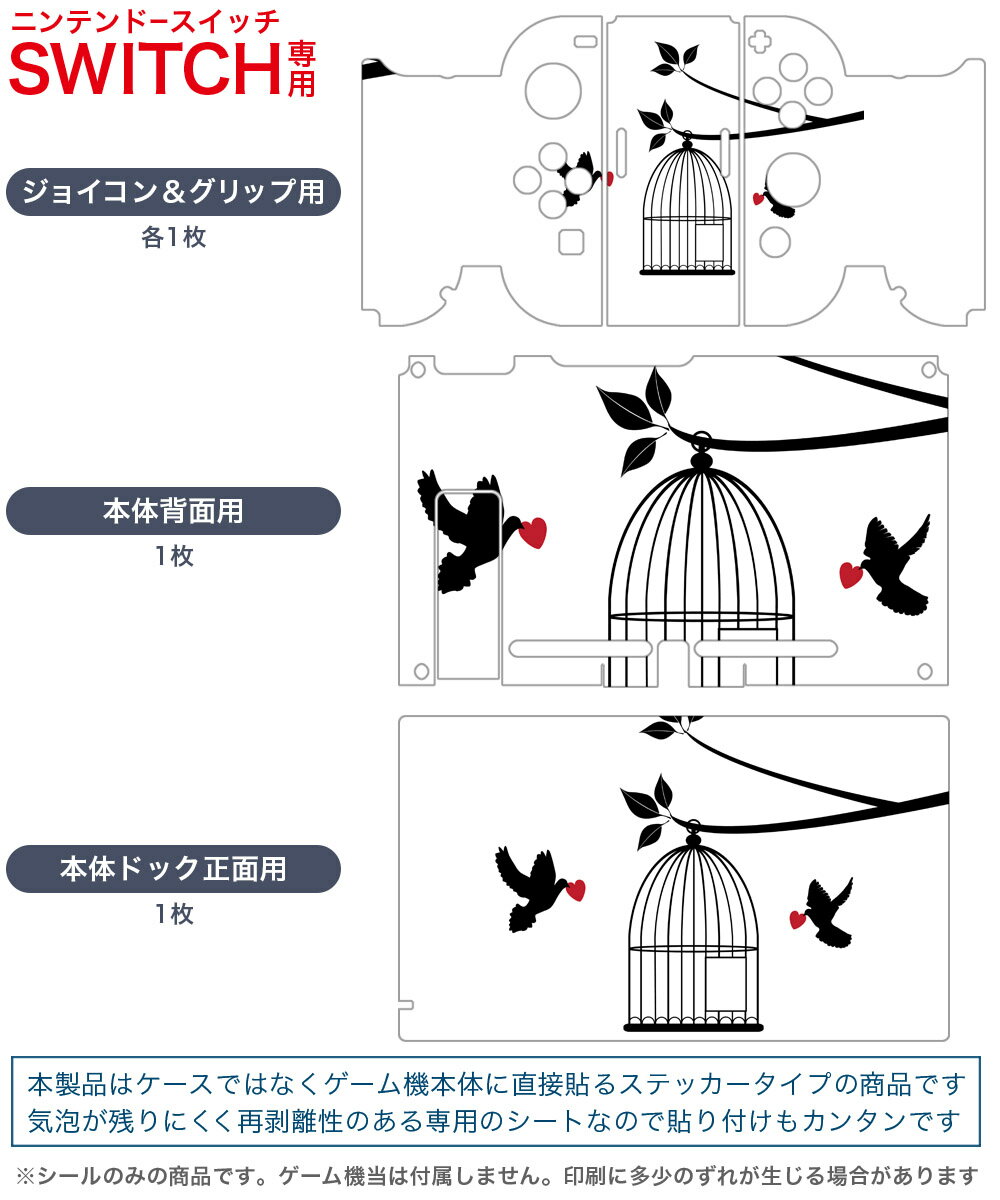 ニンテンドースイッチ
SWITCH専用

ジョイコン＆グリップ用
各1枚

本体背面用
1枚

本体ドック正面用
1枚

本製品はケースではなくゲーム機本体に直接貼るステッカータイプの商品です
気泡が残りにくく再剥離性のある専用のシートなので貼り付けもカンタンです

※シールのみの商品です。ゲーム機当は付属しません。印刷に多少のずれが生じる場合があります