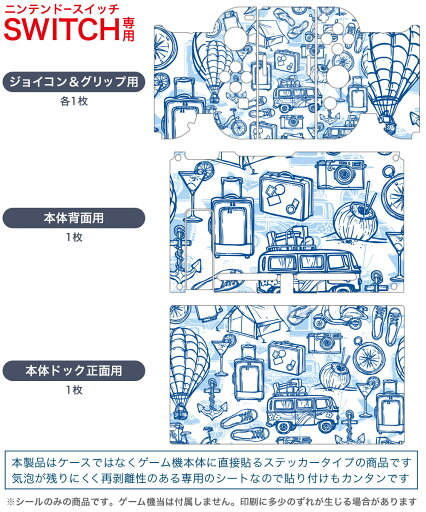 ニンテンドースイッチ
SWITCH専用

ジョイコン＆グリップ用
各1枚

本体背面用
1枚

本体ドック正面用
1枚

本製品はケースではなくゲーム機本体に直接貼るステッカータイプの商品です
気泡が残りにくく再剥離性のある専用のシートなので貼り付けもカンタンです

※シールのみの商品です。ゲーム機当は付属しません。印刷に多少のずれが生じる場合があります