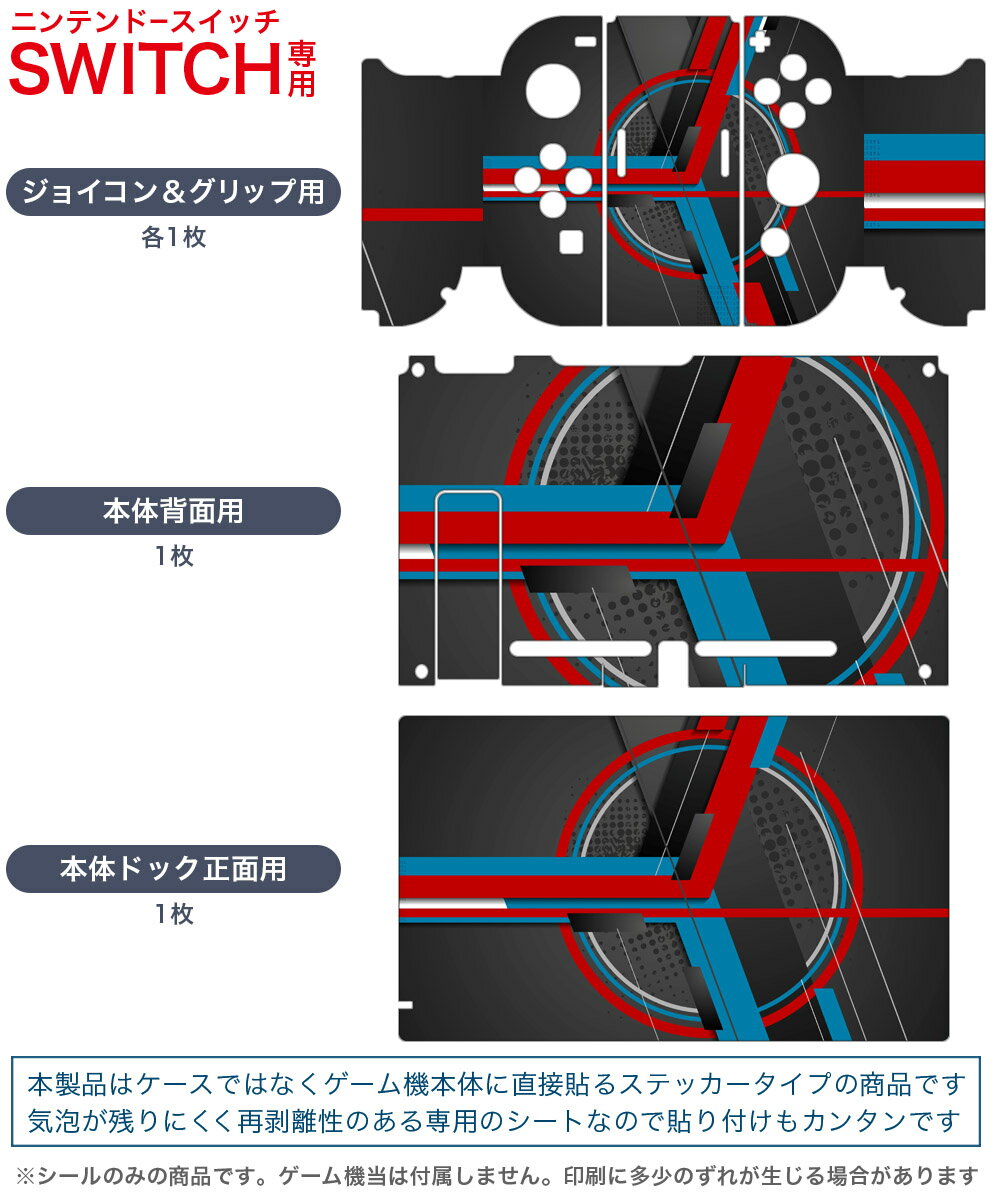 ニンテンドースイッチ
SWITCH専用

ジョイコン＆グリップ用
各1枚

本体背面用
1枚

本体ドック正面用
1枚

本製品はケースではなくゲーム機本体に直接貼るステッカータイプの商品です
気泡が残りにくく再剥離性のある専用のシートなので貼り付けもカンタンです

※シールのみの商品です。ゲーム機当は付属しません。印刷に多少のずれが生じる場合があります