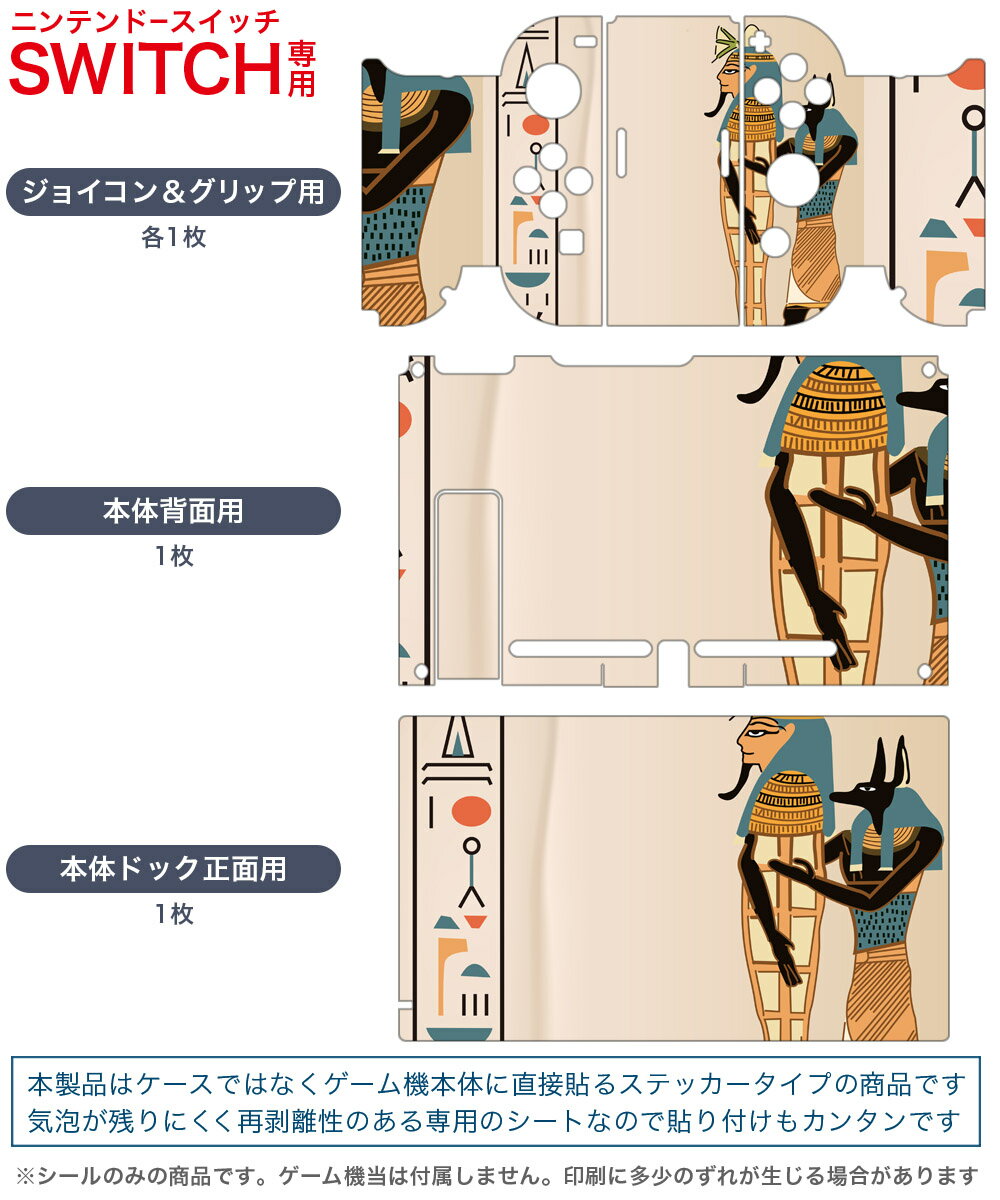 ニンテンドースイッチ
SWITCH専用

ジョイコン＆グリップ用
各1枚

本体背面用
1枚

本体ドック正面用
1枚

本製品はケースではなくゲーム機本体に直接貼るステッカータイプの商品です
気泡が残りにくく再剥離性のある専用のシートなので貼り付けもカンタンです

※シールのみの商品です。ゲーム機当は付属しません。印刷に多少のずれが生じる場合があります