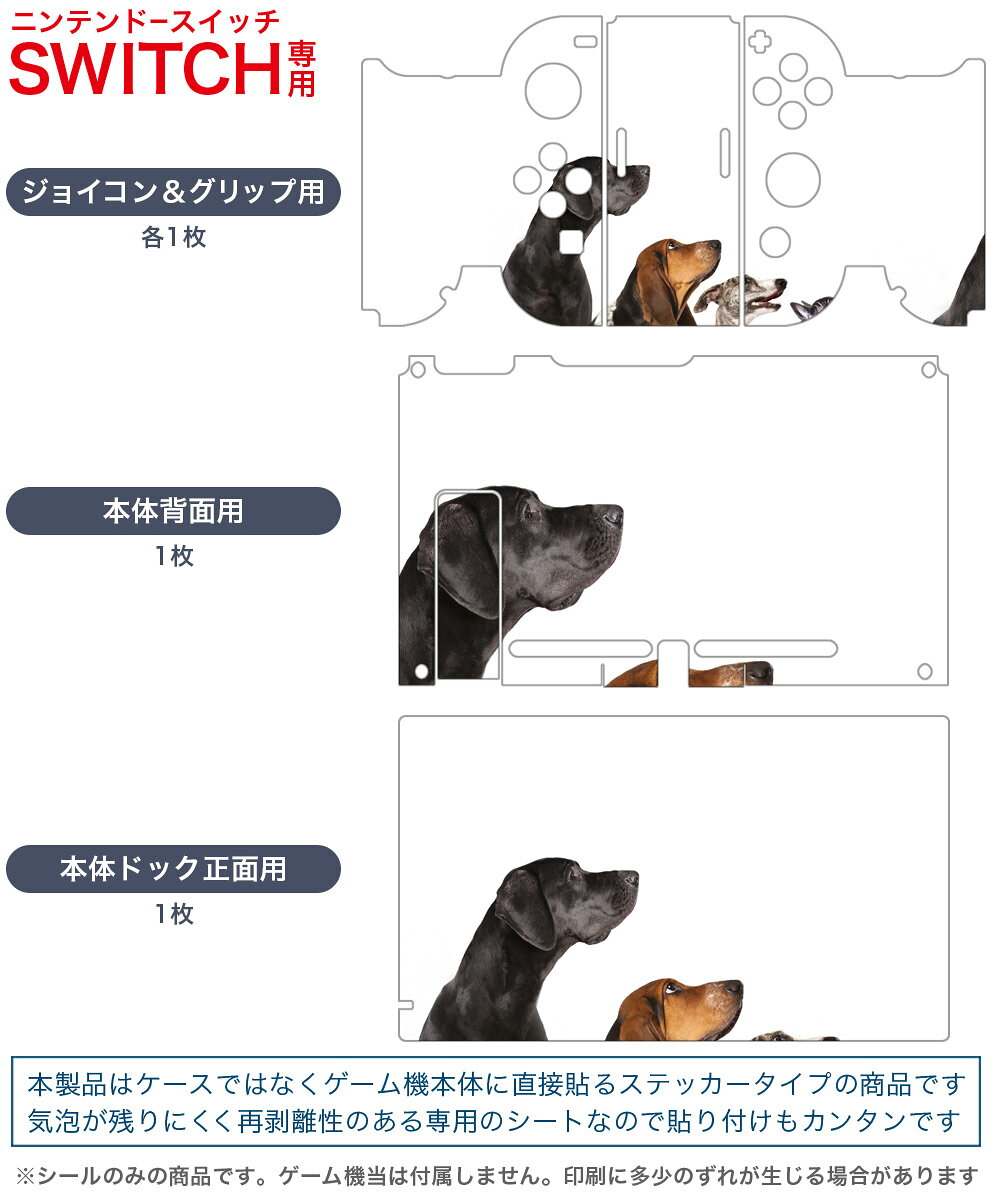 ニンテンドースイッチ
SWITCH専用

ジョイコン＆グリップ用
各1枚

本体背面用
1枚

本体ドック正面用
1枚

本製品はケースではなくゲーム機本体に直接貼るステッカータイプの商品です
気泡が残りにくく再剥離性のある専用のシートなので貼り付けもカンタンです

※シールのみの商品です。ゲーム機当は付属しません。印刷に多少のずれが生じる場合があります