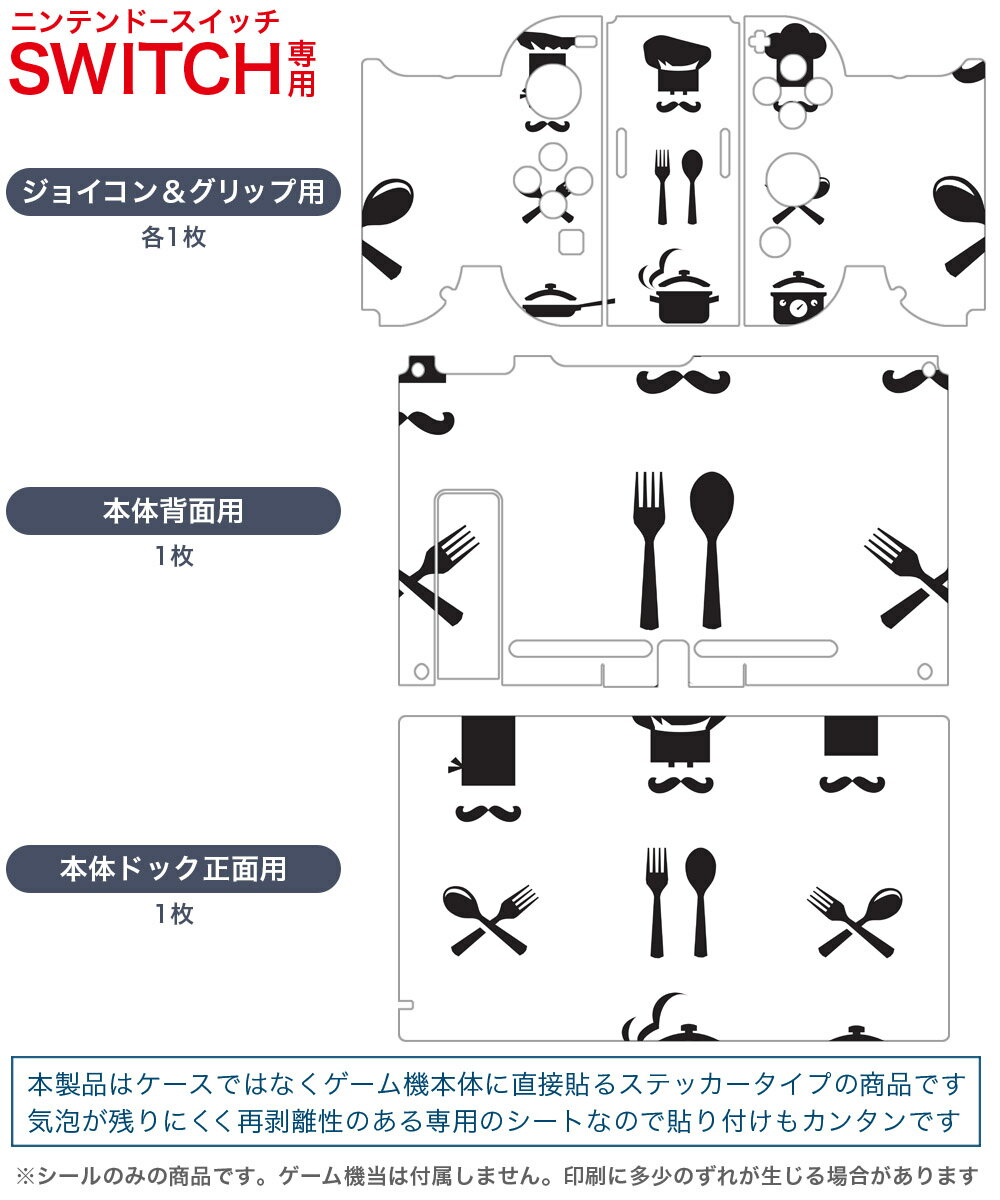 ニンテンドースイッチ
SWITCH専用

ジョイコン＆グリップ用
各1枚

本体背面用
1枚

本体ドック正面用
1枚

本製品はケースではなくゲーム機本体に直接貼るステッカータイプの商品です
気泡が残りにくく再剥離性のある専用のシートなので貼り付けもカンタンです

※シールのみの商品です。ゲーム機当は付属しません。印刷に多少のずれが生じる場合があります