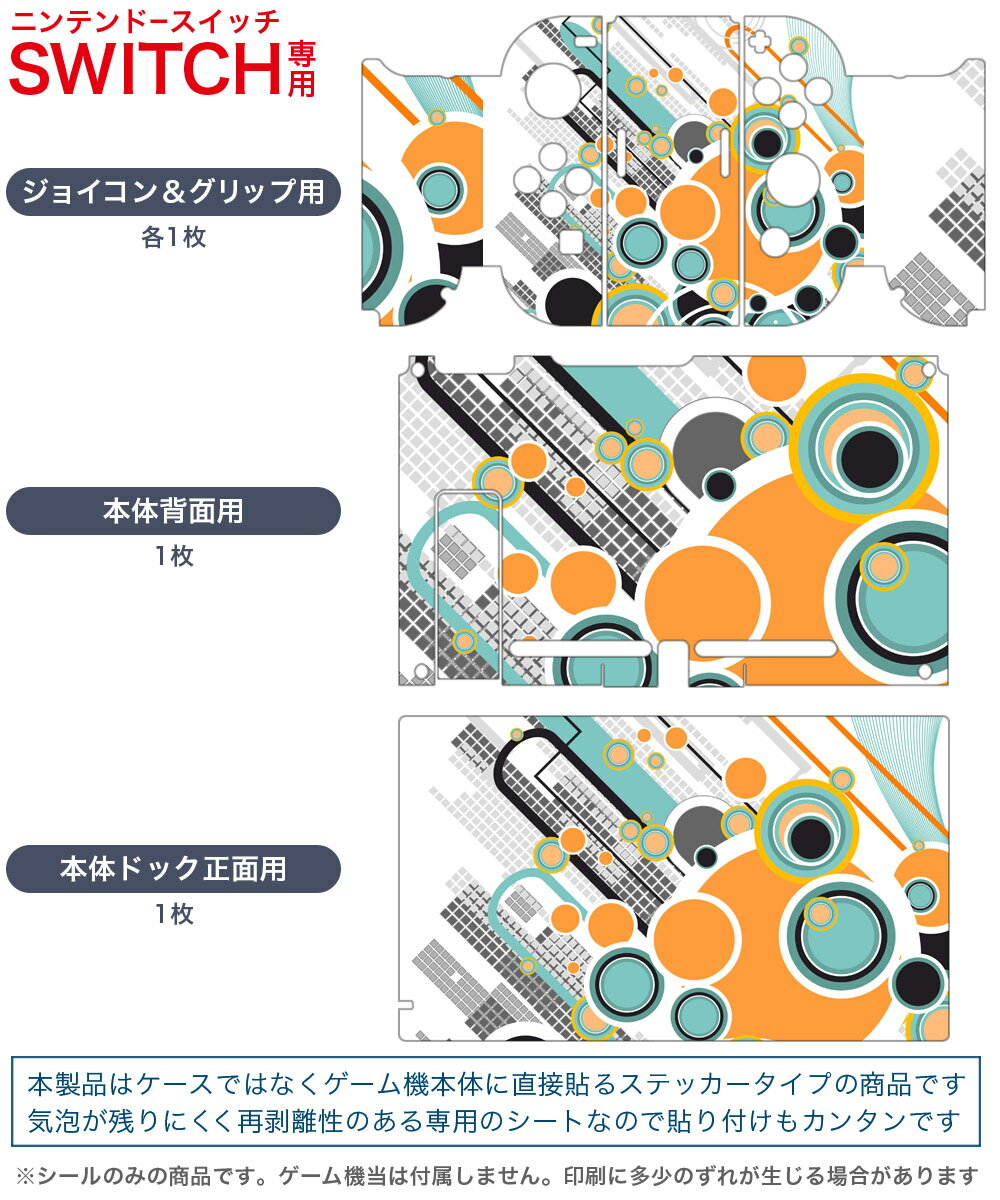 ニンテンドースイッチ
SWITCH専用

ジョイコン＆グリップ用
各1枚

本体背面用
1枚

本体ドック正面用
1枚

本製品はケースではなくゲーム機本体に直接貼るステッカータイプの商品です
気泡が残りにくく再剥離性のある専用のシートなので貼り付けもカンタンです

※シールのみの商品です。ゲーム機当は付属しません。印刷に多少のずれが生じる場合があります