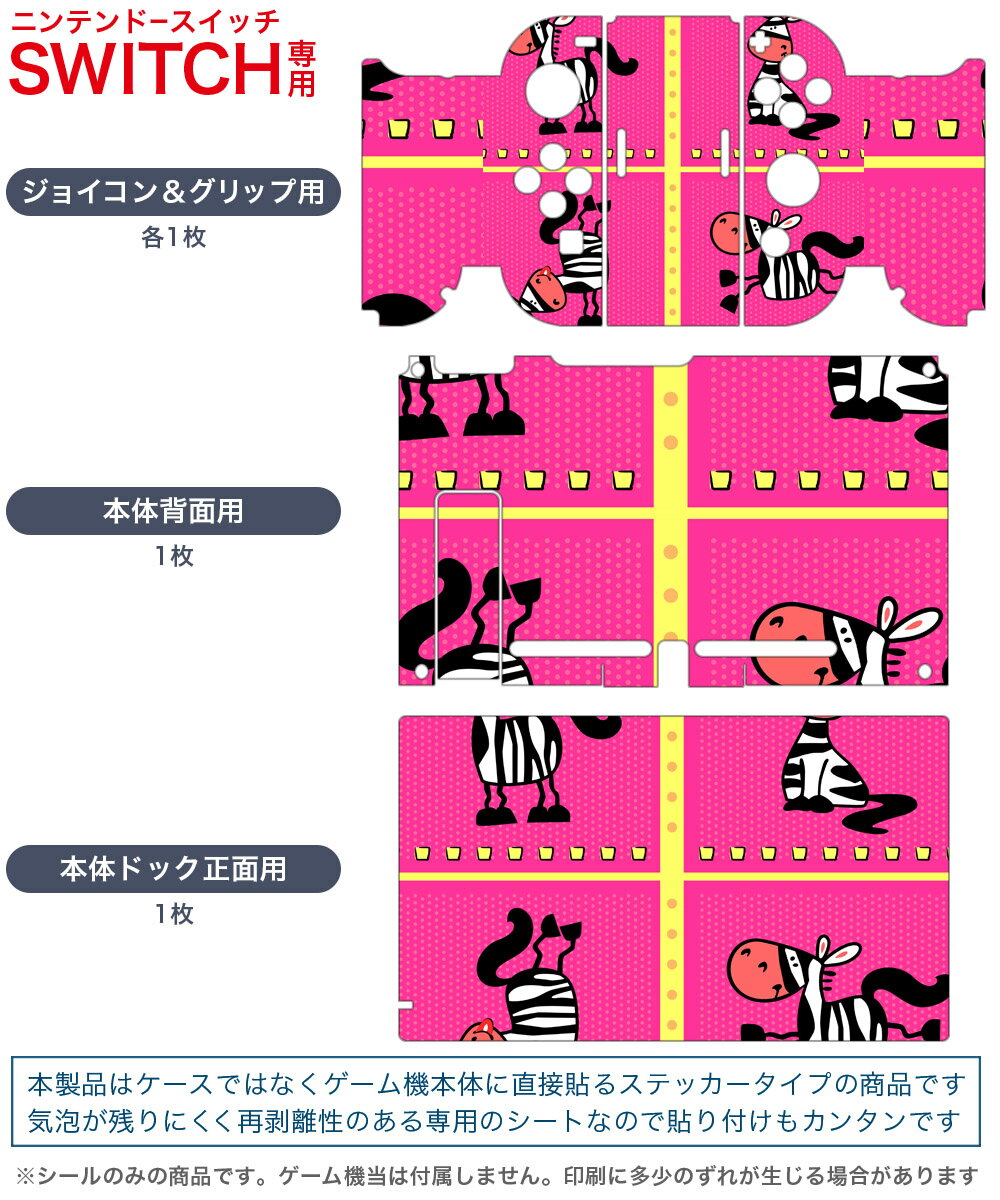 ニンテンドースイッチ
SWITCH専用

ジョイコン＆グリップ用
各1枚

本体背面用
1枚

本体ドック正面用
1枚

本製品はケースではなくゲーム機本体に直接貼るステッカータイプの商品です
気泡が残りにくく再剥離性のある専用のシートなので貼り付けもカンタンです

※シールのみの商品です。ゲーム機当は付属しません。印刷に多少のずれが生じる場合があります