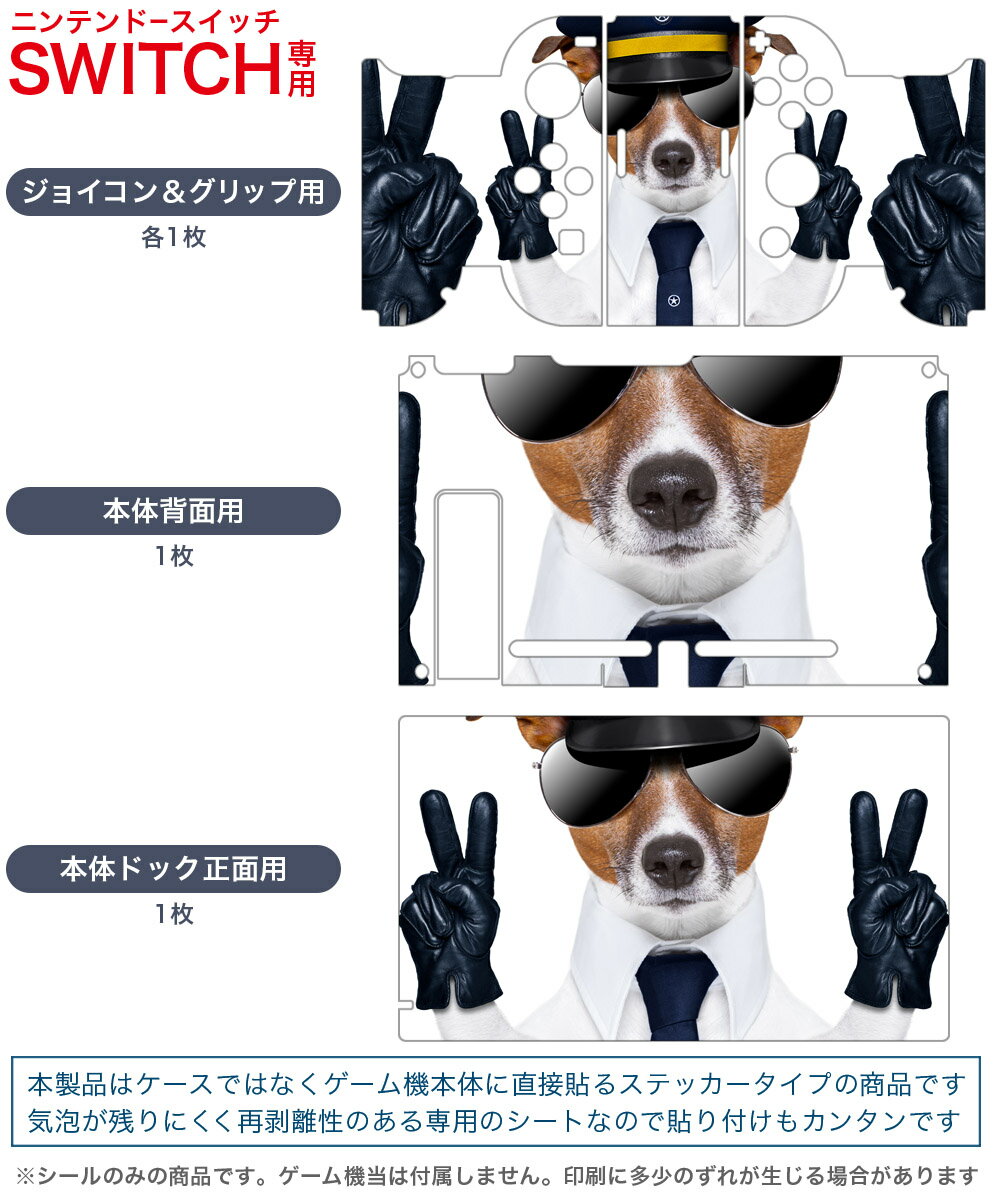 ニンテンドースイッチ
SWITCH専用

ジョイコン＆グリップ用
各1枚

本体背面用
1枚

本体ドック正面用
1枚

本製品はケースではなくゲーム機本体に直接貼るステッカータイプの商品です
気泡が残りにくく再剥離性のある専用のシートなので貼り付けもカンタンです

※シールのみの商品です。ゲーム機当は付属しません。印刷に多少のずれが生じる場合があります