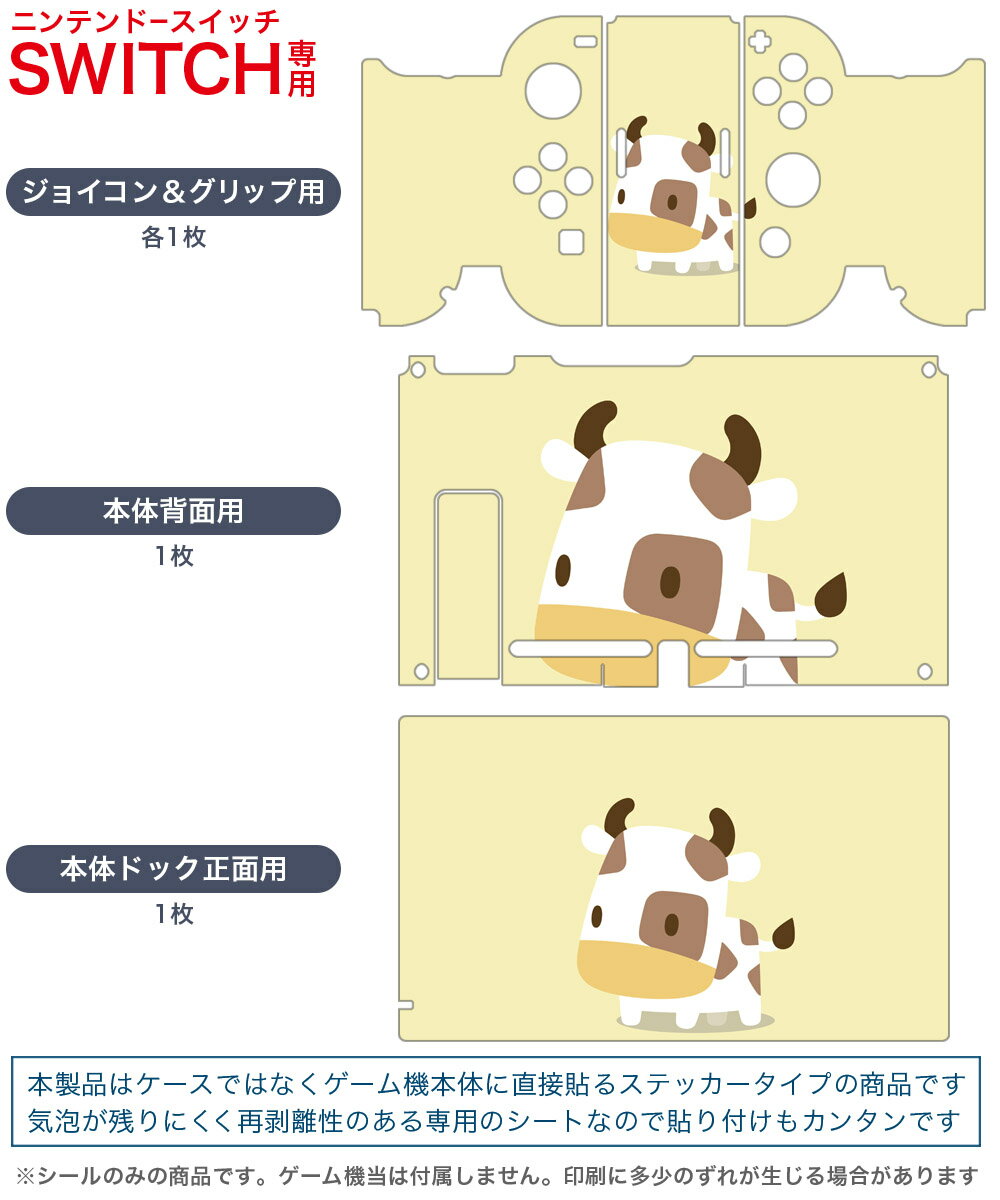 ニンテンドースイッチ
SWITCH専用

ジョイコン＆グリップ用
各1枚

本体背面用
1枚

本体ドック正面用
1枚

本製品はケースではなくゲーム機本体に直接貼るステッカータイプの商品です
気泡が残りにくく再剥離性のある専用のシートなので貼り付けもカンタンです

※シールのみの商品です。ゲーム機当は付属しません。印刷に多少のずれが生じる場合があります