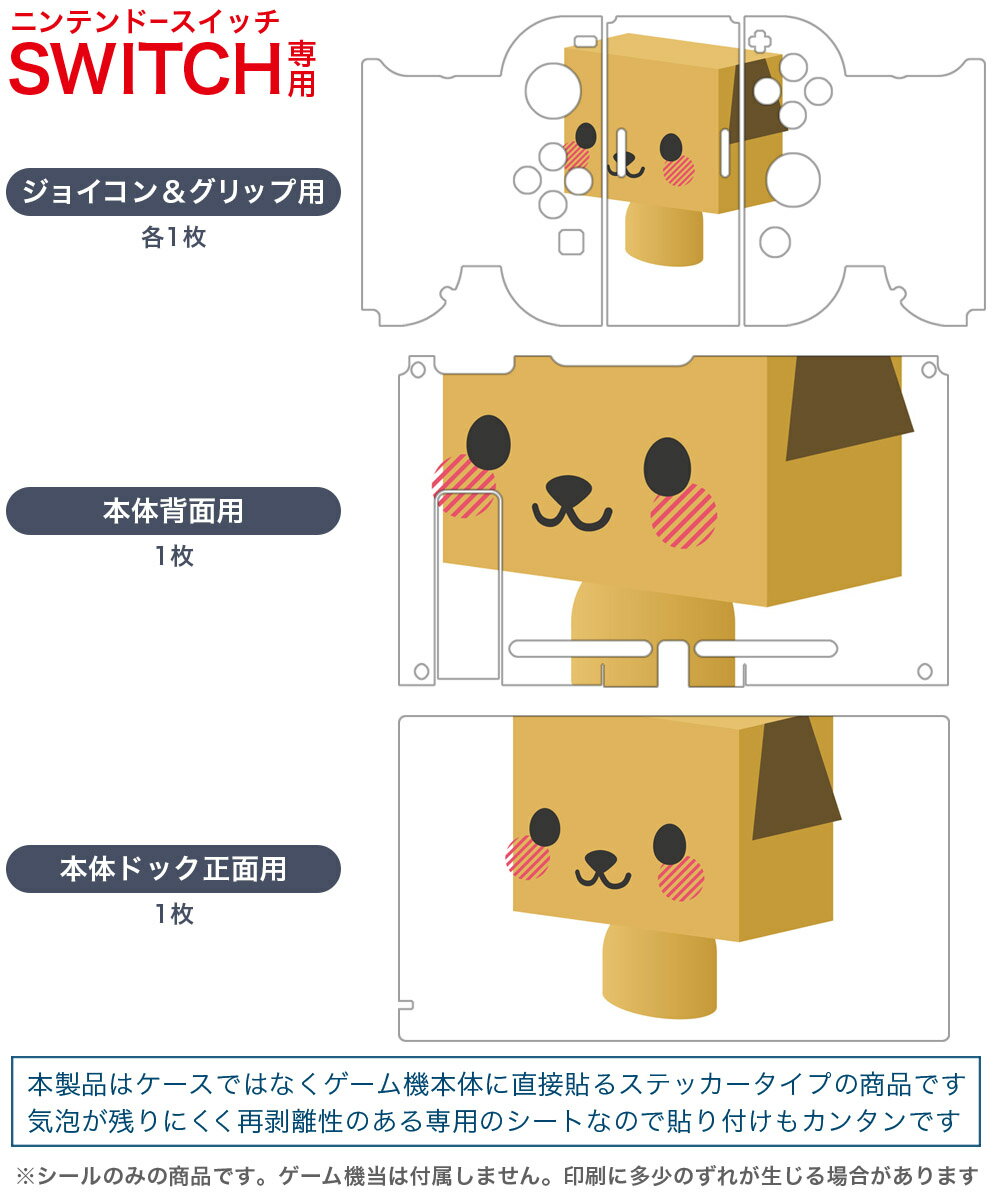 ニンテンドースイッチ
SWITCH専用

ジョイコン＆グリップ用
各1枚

本体背面用
1枚

本体ドック正面用
1枚

本製品はケースではなくゲーム機本体に直接貼るステッカータイプの商品です
気泡が残りにくく再剥離性のある専用のシートなので貼り付けもカンタンです

※シールのみの商品です。ゲーム機当は付属しません。印刷に多少のずれが生じる場合があります